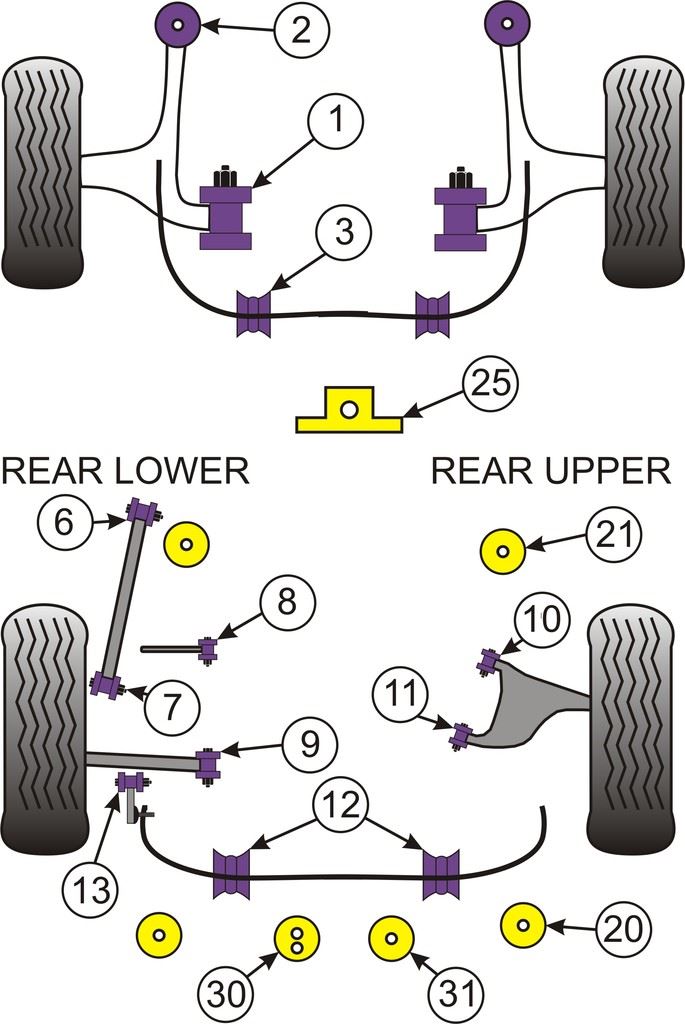 2
1
3
25
REAR LOWER
REAR UPPER
6
21
8
10
7
11
9
12
13
20
30
31