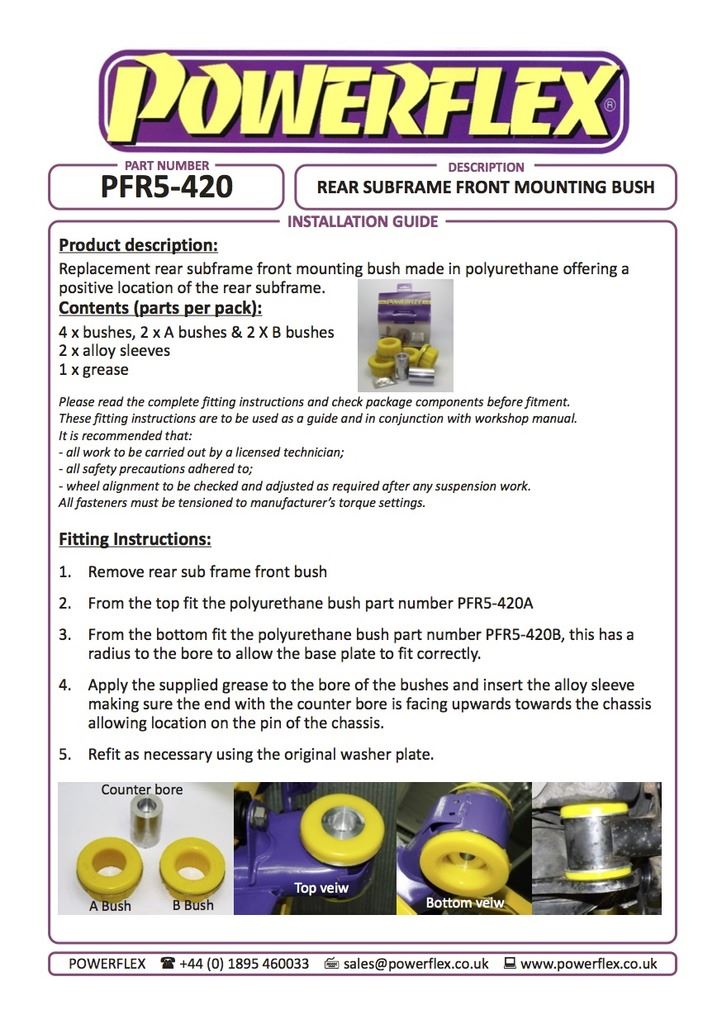 POWERFLEX®

PART NUMBER
PFR5-420

DESCRIPTION
REAR SUBFRAME FRONT MOUNTING BUSH

INSTALLATION GUIDE

Product description:
Replacement rear subframe front mounting bush made in polyurethane offering a positive location of the rear subframe.

Contents (parts per pack):
4 x bushes, 2 x A bushes & 2 X B bushes
2 x alloy sleeves
1 x grease

Please read the complete fitting instructions and check package components before fitment.
These fitting instructions are to be used as a guide and in conjunction with workshop manual.
It is recommended that:
- all work to be carried out by a licensed technician;
- all safety precautions adhered to;
- wheel alignment to be checked and adjusted as required after any suspension work.
All fasteners must be tensioned to manufacturer's torque settings.

Fitting Instructions:

1. Remove rear sub frame front bush

2. From the top fit the polyurethane bush part number PFR5-420A

3. From the bottom fit the polyurethane bush part number PFR5-420B, this has a radius to the bore to allow the base plate to fit correctly.

4. Apply the supplied grease to the bore of the bushes and insert the alloy sleeve making sure the end with the counter bore is facing upwards towards the chassis allowing location on the pin of the chassis.

5. Refit as necessary using the original washer plate.

Counter bore
A Bush
B Bush
Top veiw
Bottom veiw

POWERFLEX ☎ +44 (0) 1895 460033 ✉ sales@powerflex.co.uk 💻 www.powerflex.co.uk