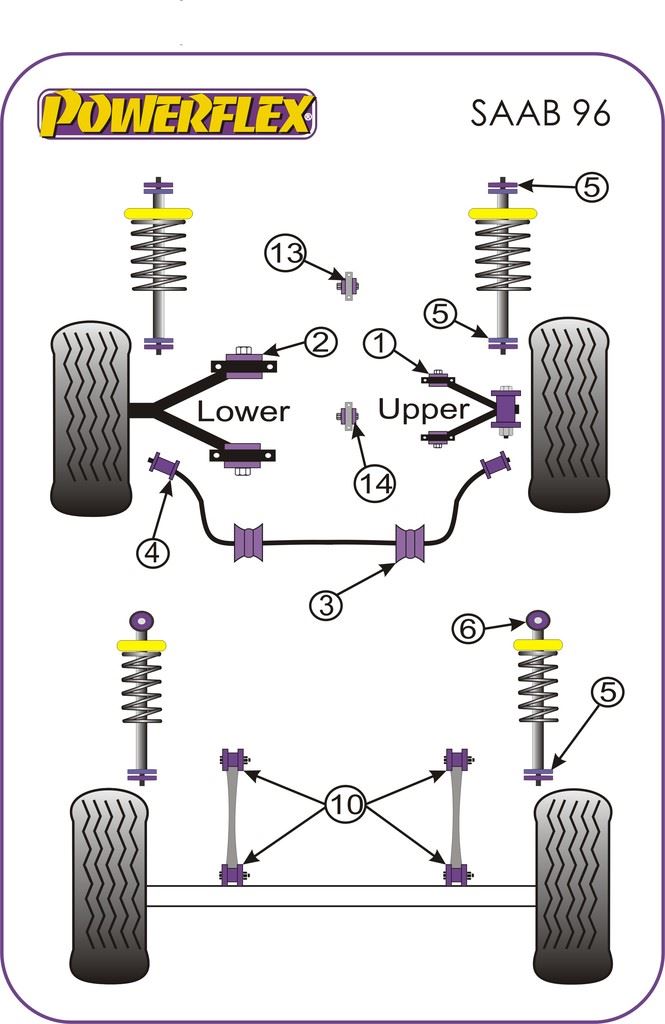 POWERFLEX®

SAAB 96

5

13

5

2

1

Lower

Upper

14

4

3

6

5

10