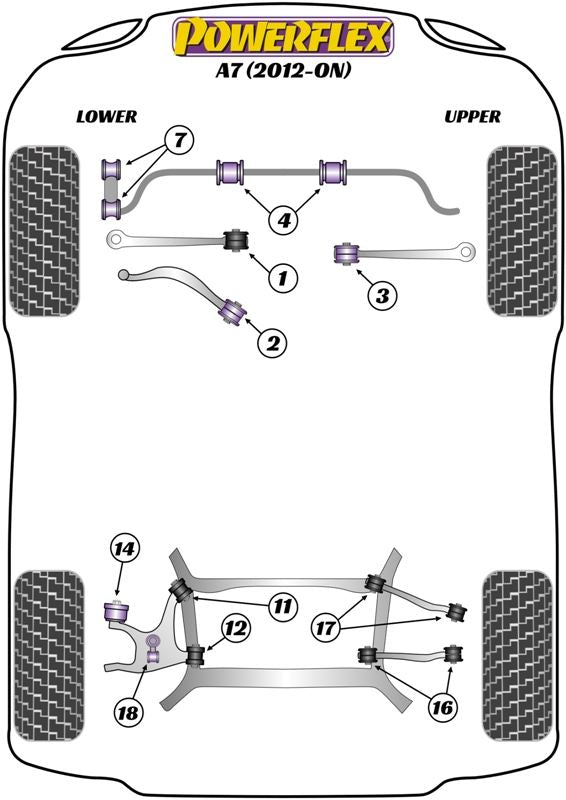 POWERFLEX
A7 (2012-ON)

LOWER

UPPER

7

4

1

3

2

14

11

12

17

18

16