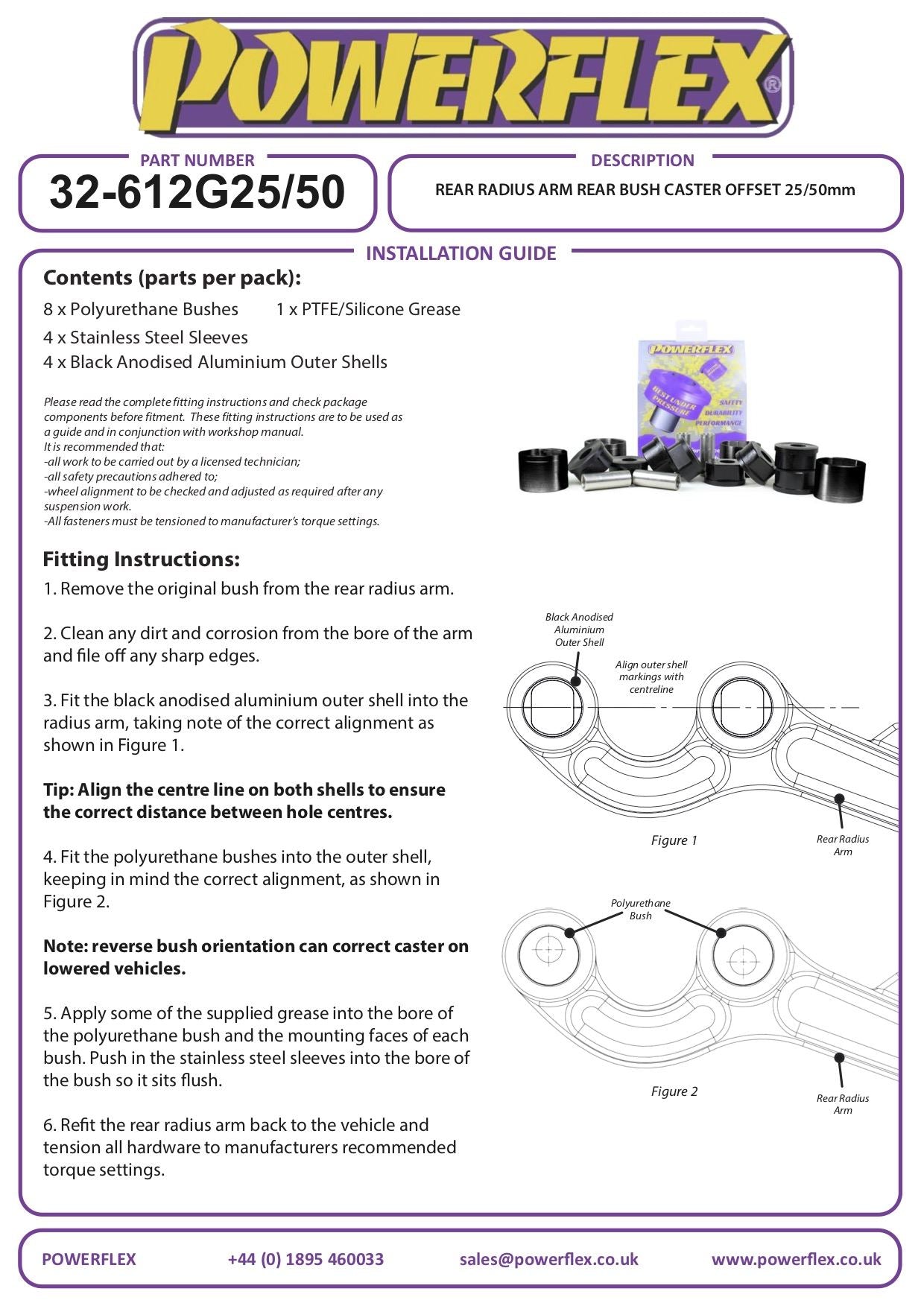 POWERFLEX®

PART NUMBER
32-612G25/50

DESCRIPTION
REAR RADIUS ARM REAR BUSH CASTER OFFSET 25/50mm

INSTALLATION GUIDE

Contents (parts per pack):
8 x Polyurethane Bushes 1 x PTFE/Silicone Grease
4 x Stainless Steel Sleeves
4 x Black Anodised Aluminium Outer Shells

Please read the complete fitting instructions and check package components before fitment. These fitting instructions are to be used as a guide and in conjunction with workshop manual.
It is recommended that:
-all work to be carried out by a licensed technician;
-all safety precautions adhered to;
-wheel alignment to be checked and adjusted as required after any suspension work.
-All fasteners must be tensioned to manufacturer's torque settings.

POWERFLEX
BEST UNDER PRESSURE
SAFETY
DURABILITY
PERFORMANCE

Fitting Instructions:
1. Remove the original bush from the rear radius arm.

2. Clean any dirt and corrosion from the bore of the arm and file off any sharp edges.

3. Fit the black anodised aluminium outer shell into the radius arm, taking note of the correct alignment as shown in Figure 1.

Tip: Align the centre line on both shells to ensure the correct distance between hole centres.

4. Fit the polyurethane bushes into the outer shell, keeping in mind the correct alignment, as shown in Figure 2.

Note: reverse bush orientation can correct caster on lowered vehicles.

5. Apply some of the supplied grease into the bore of the polyurethane bush and the mounting faces of each bush. Push in the stainless steel sleeves into the bore of the bush so it sits flush.

6. Refit the rear radius arm back to the vehicle and tension all hardware to manufacturers recommended torque settings.

Black Anodised Aluminium Outer Shell
Align outer shell markings with centreline
Figure 1
Rear Radius Arm

Polyurethane Bush
Figure 2
Rear Radius Arm

POWERFLEX +44 (0) 1895 460033 sales@powerflex.co.uk www.powerflex.co.uk