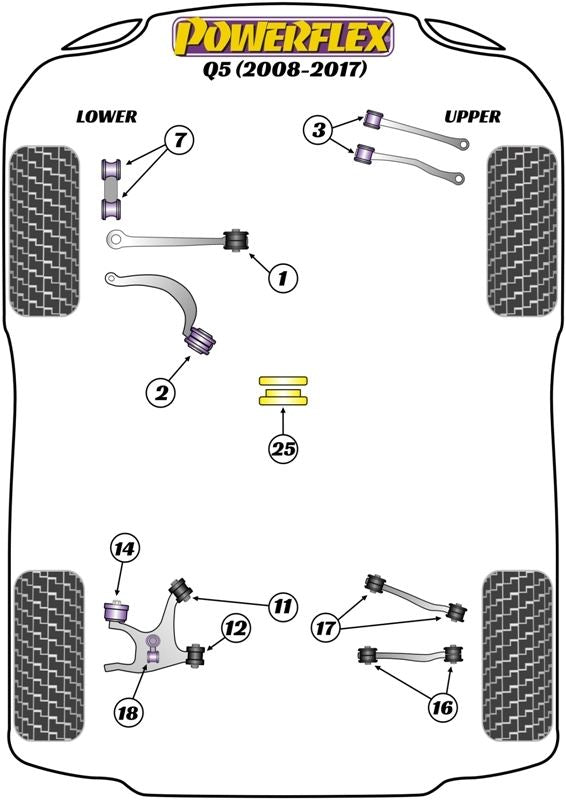 POWERFLEX
Q5 (2008-2017)

LOWER

UPPER

7

3

1

2

25

14

11

12

17

18

16