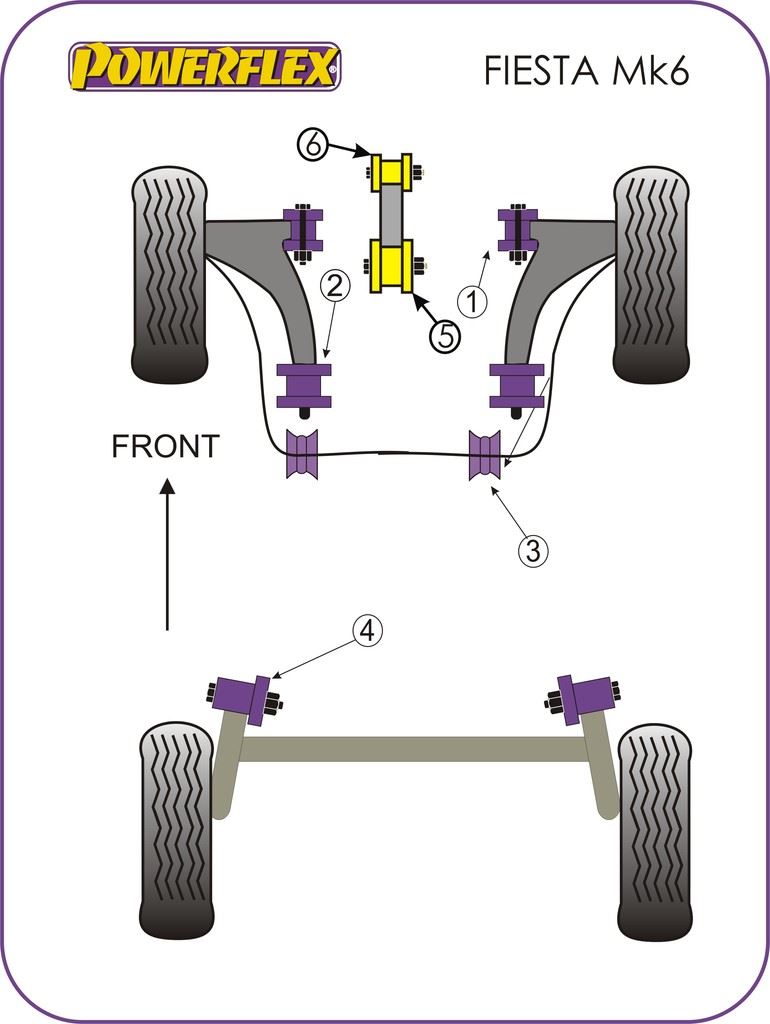 POWERFLEX

FIESTA Mk6

6

2

1

5

FRONT

3

4