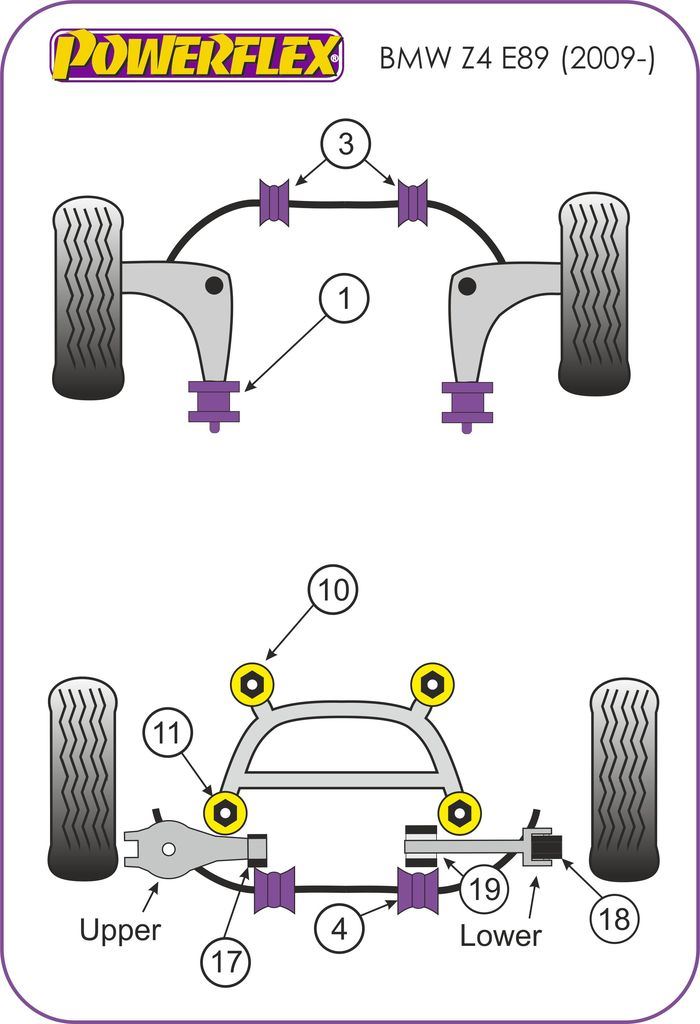 POWERFLEX®

BMW Z4 E89 (2009-)

3

1

10

11

Upper

17

4

19

Lower

18