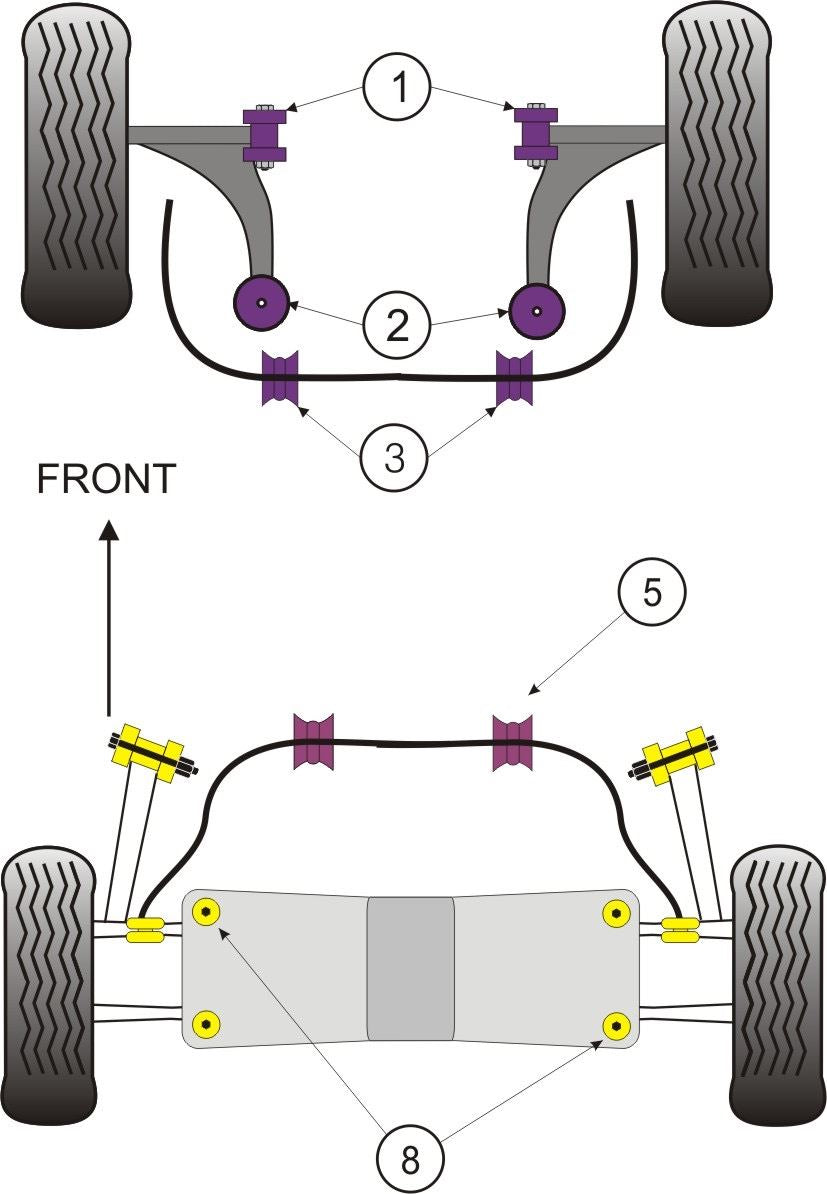 1

2

3

FRONT

5

8