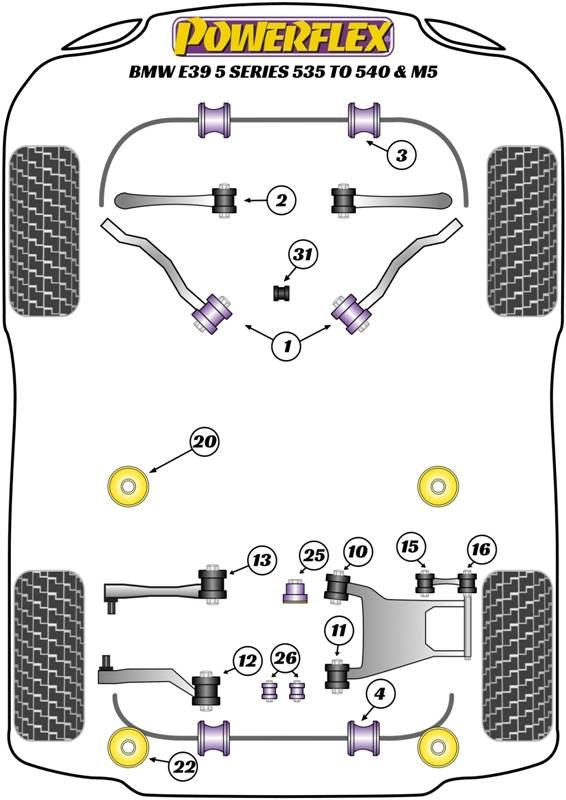 POWERFLEX
BMW E39 5 SERIES 535 TO 540 & M5

3
2
31
1
20
13
25
10
15
16
11
12
26
4
22