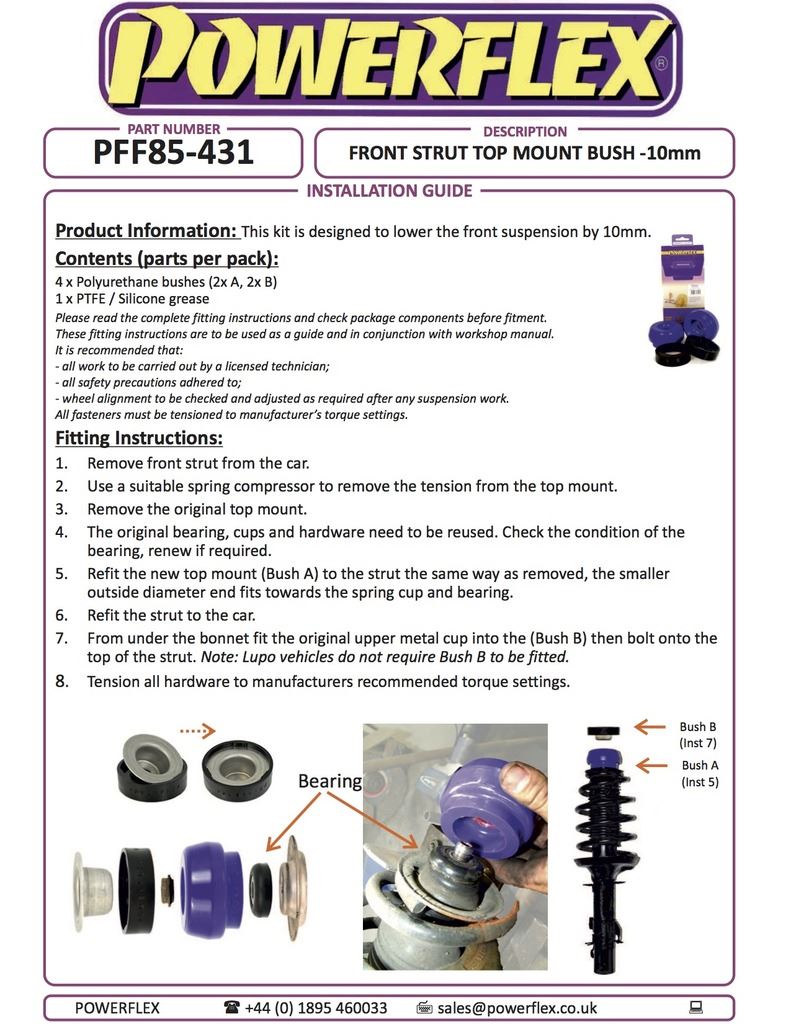 POWERFLEX®

PART NUMBER
PFF85-431

DESCRIPTION
FRONT STRUT TOP MOUNT BUSH -10mm

INSTALLATION GUIDE

Product Information: This kit is designed to lower the front suspension by 10mm.

Contents (parts per pack):
4 x Polyurethane bushes (2x A, 2x B)
1 x PTFE / Silicone grease

Please read the complete fitting instructions and check package components before fitment.
These fitting instructions are to be used as a guide and in conjunction with workshop manual.
It is recommended that:
- all work to be carried out by a licensed technician;
- all safety precautions adhered to;
- wheel alignment to be checked and adjusted as required after any suspension work.
All fasteners must be tensioned to manufacturer's torque settings.

Fitting Instructions:
1. Remove front strut from the car.
2. Use a suitable spring compressor to remove the tension from the top mount.
3. Remove the original top mount.
4. The original bearing, cups and hardware need to be reused. Check the condition of the bearing, renew if required.
5. Refit the new top mount (Bush A) to the strut the same way as removed, the smaller outside diameter end fits towards the spring cup and bearing.
6. Refit the strut to the car.
7. From under the bonnet fit the original upper metal cup into the (Bush B) then bolt onto the top of the strut. Note: Lupo vehicles do not require Bush B to be fitted.
8. Tension all hardware to manufacturers recommended torque settings.

Bearing

Bush B
(Inst 7)
Bush A
(Inst 5)

POWERFLEX ☎ +44 (0) 1895 460033 sales@powerflex.co.uk