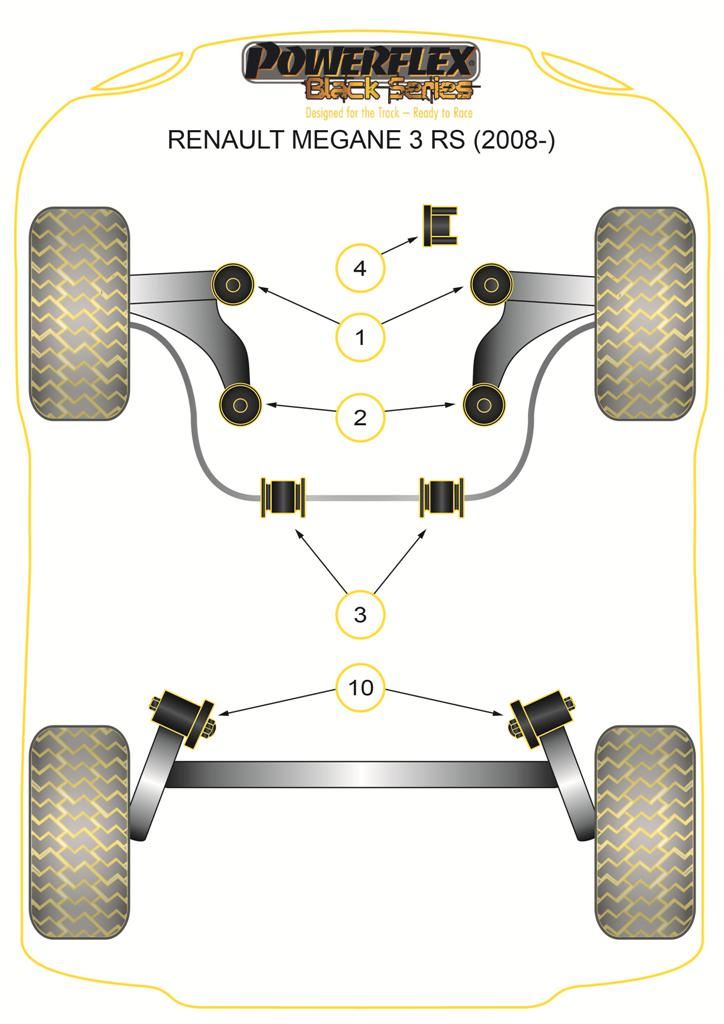 POWERFLEX
Black Series
Designed for the Track – Ready to Race
RENAULT MEGANE 3 RS (2008-)

4

1

2

3

10