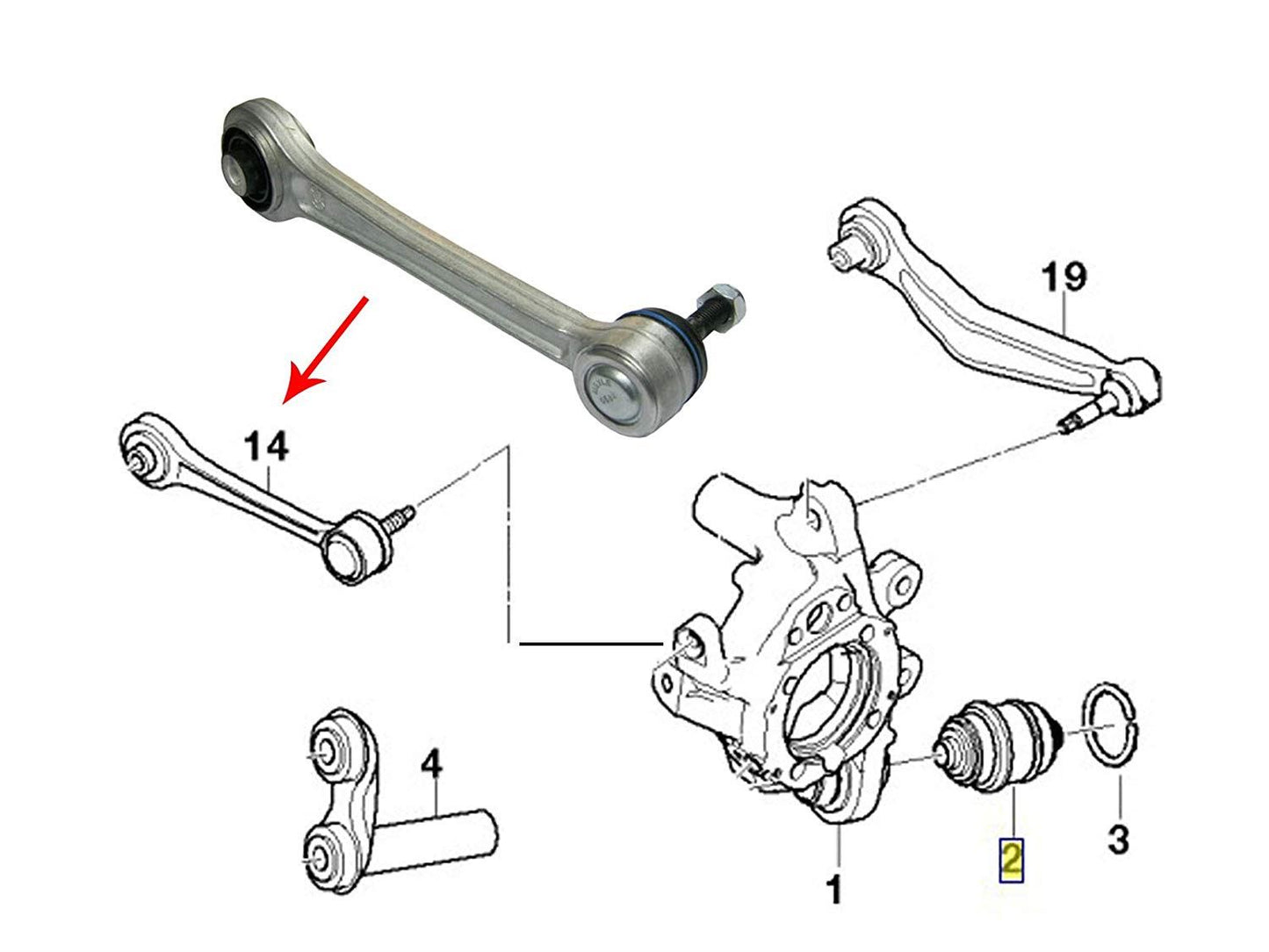 19

14

4

1

2

3