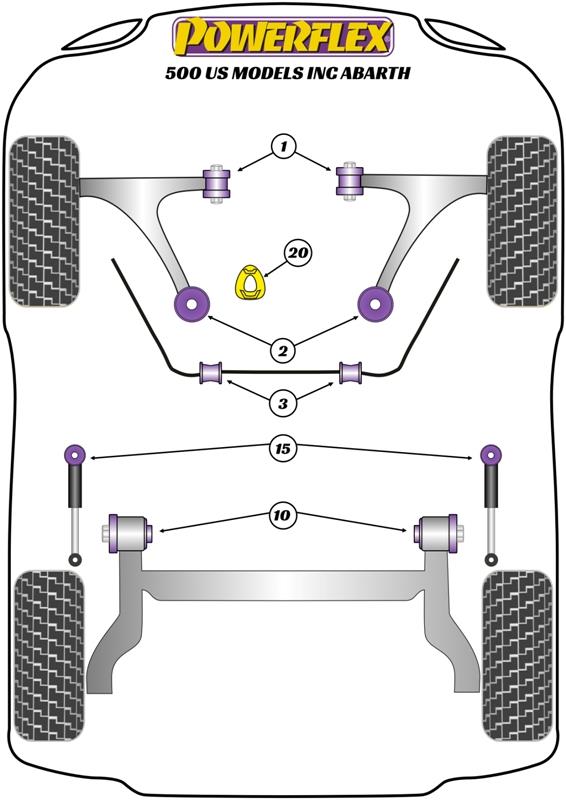 POWERFLEX
500 US MODELS INC ABARTH

1

20

2

3

15

10