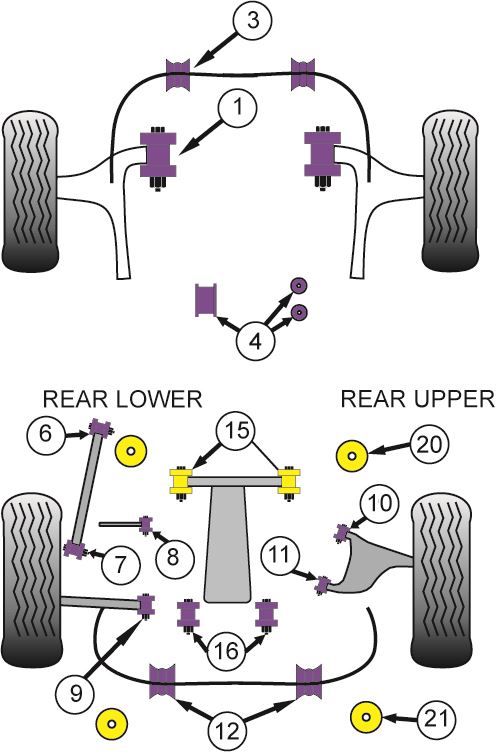 3

1

4

REAR LOWER

REAR UPPER

6

15

20

10

7

8

11

9

16

12

21