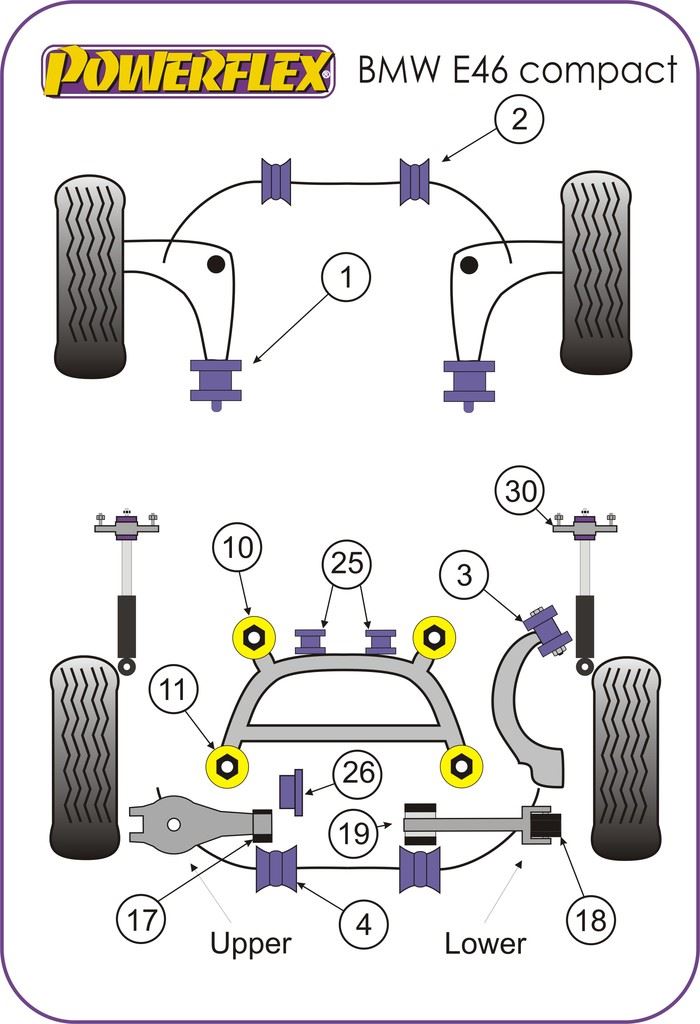 POWERFLEX®
BMW E46 compact

2

1

30

10

25

3

11

26

19

17

4

18

Upper

Lower