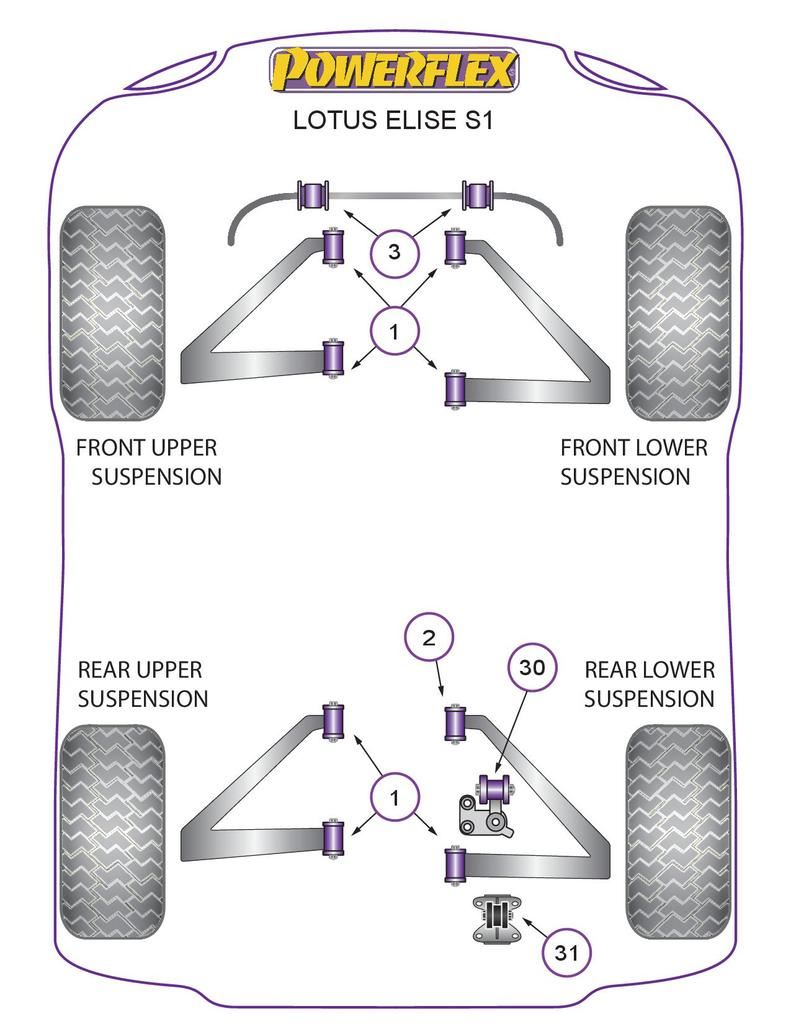 POWERFLEX
LOTUS ELISE S1

3

1

FRONT UPPER SUSPENSION

FRONT LOWER SUSPENSION

2

30

REAR UPPER SUSPENSION

REAR LOWER SUSPENSION

1

31