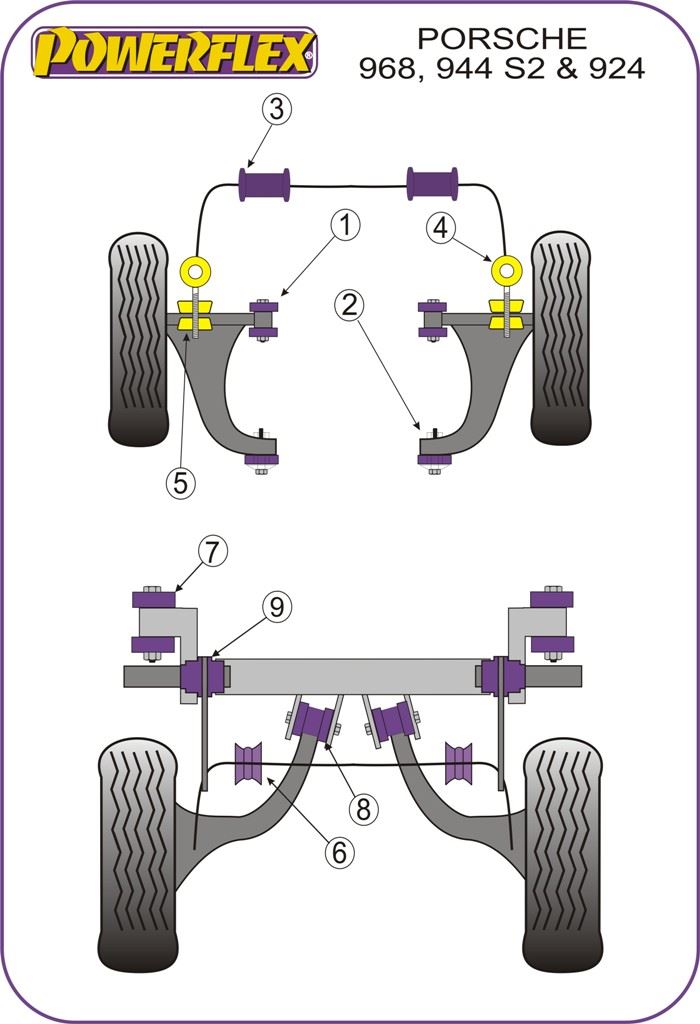 POWERFLEX

PORSCHE
968, 944 S2 & 924

3

1

4

2

5

7

9

8

6