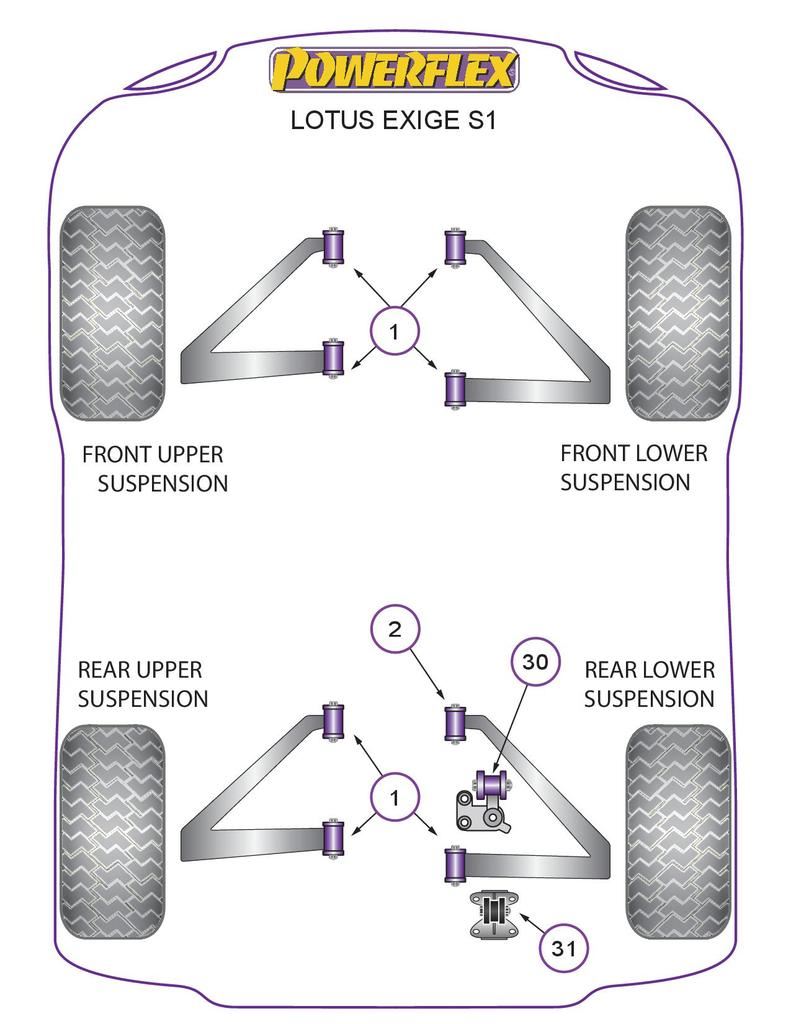 POWERFLEX

LOTUS EXIGE S1

1

FRONT UPPER SUSPENSION

FRONT LOWER SUSPENSION

2

30

REAR UPPER SUSPENSION

REAR LOWER SUSPENSION

1

31