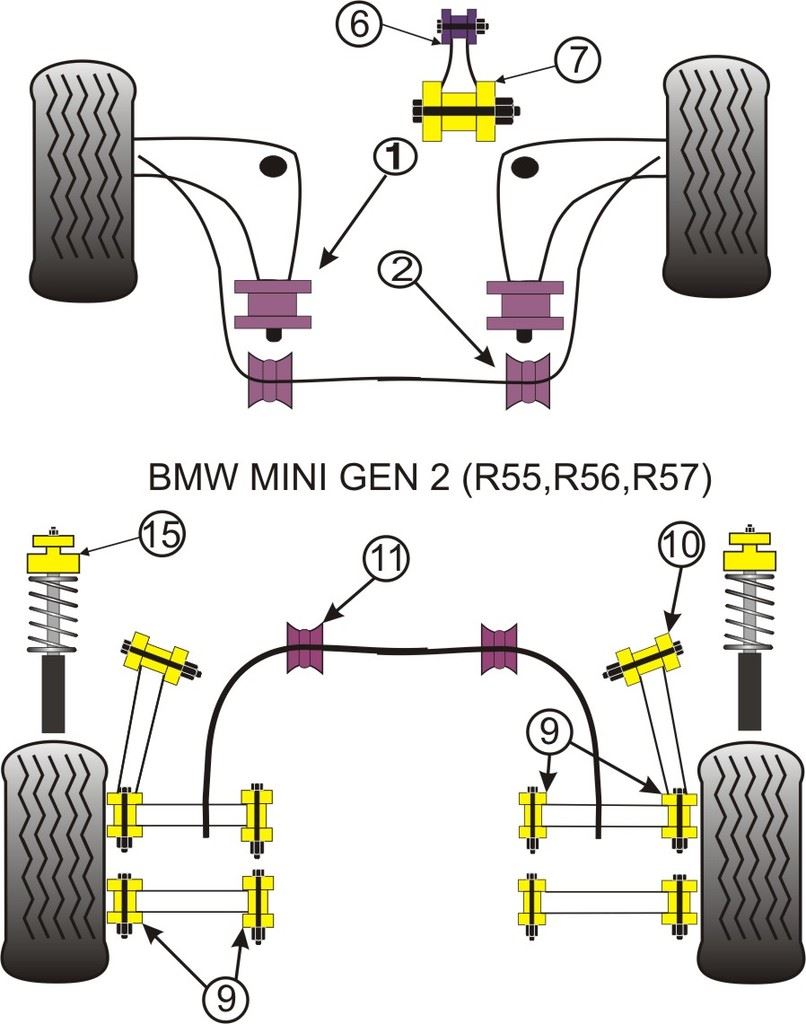 6
7
1
2
BMW MINI GEN 2 (R55,R56,R57)
15
11
10
9
9