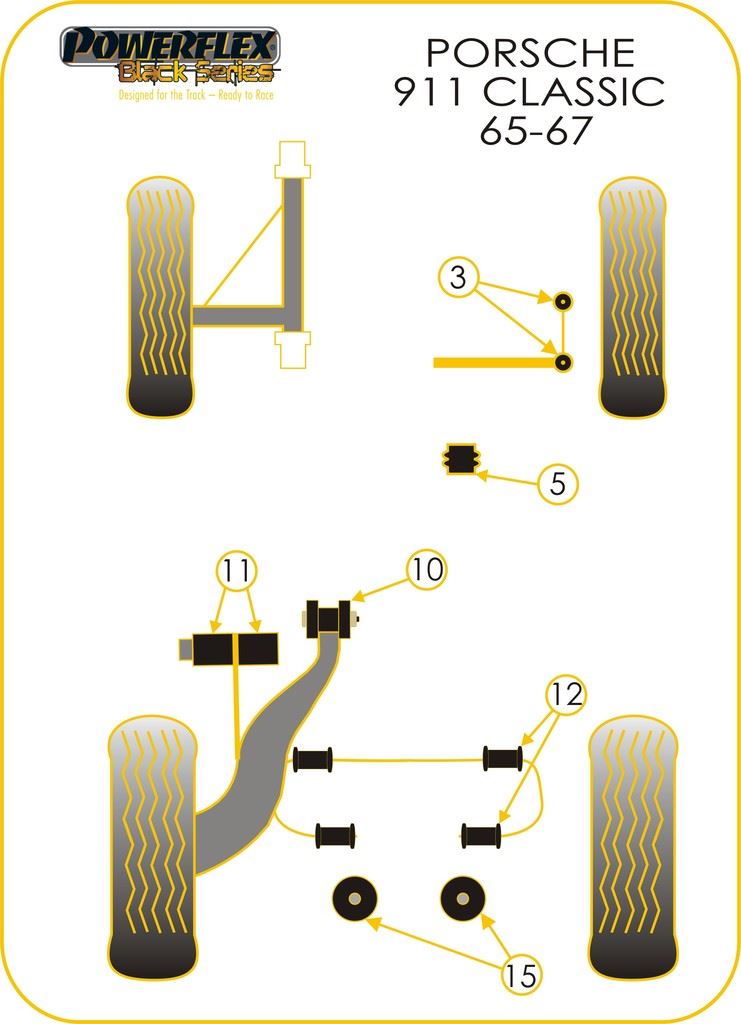 POWERFLEX
Black Series
Designed for the Track – Ready to Race

PORSCHE
911 CLASSIC
65-67

3

5

11

10

12

15