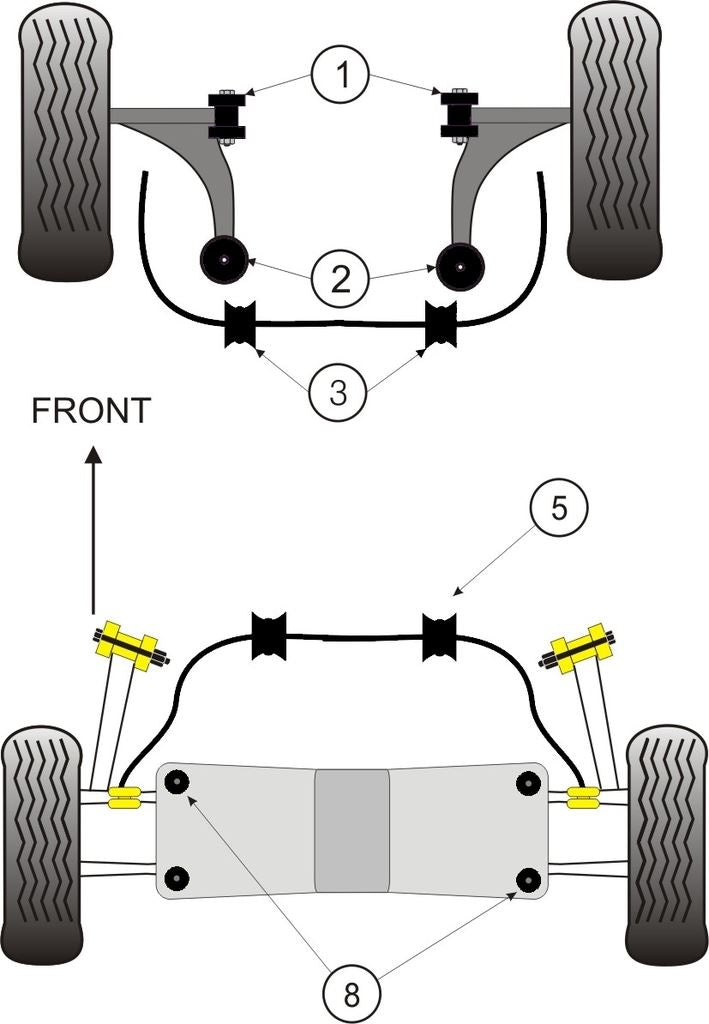 1

2

3

FRONT

5

8