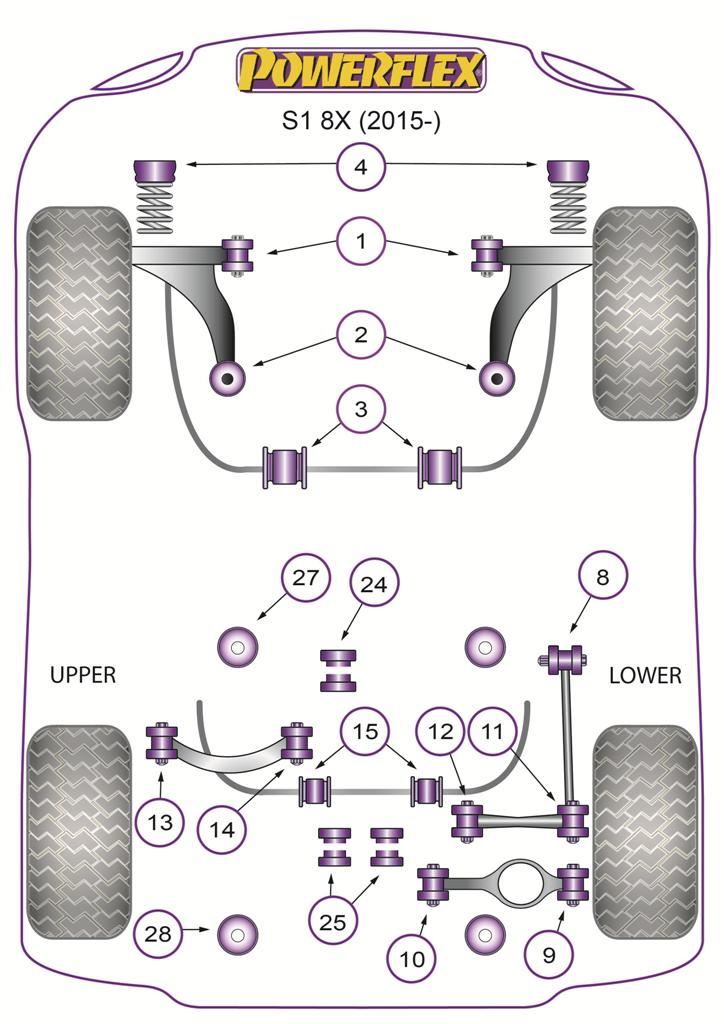 POWERFLEX

S1 8X (2015-)

4

1

2

3

27

24

8

UPPER

LOWER

15

12

11

13

14

25

28

10

9