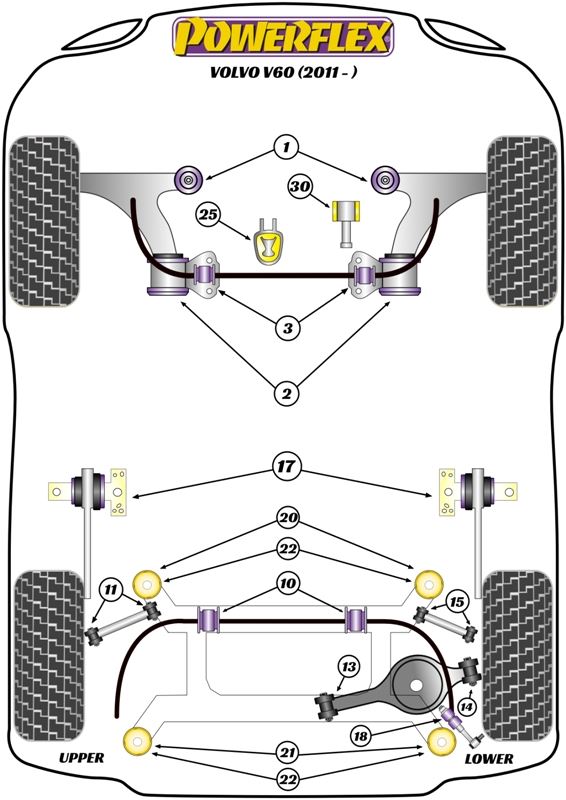 POWERFLEX
VOLVO V60 (2011 - )

1
30
25
3
2
17
20
22
11
10
15
13
14
18
21
22
UPPER
LOWER