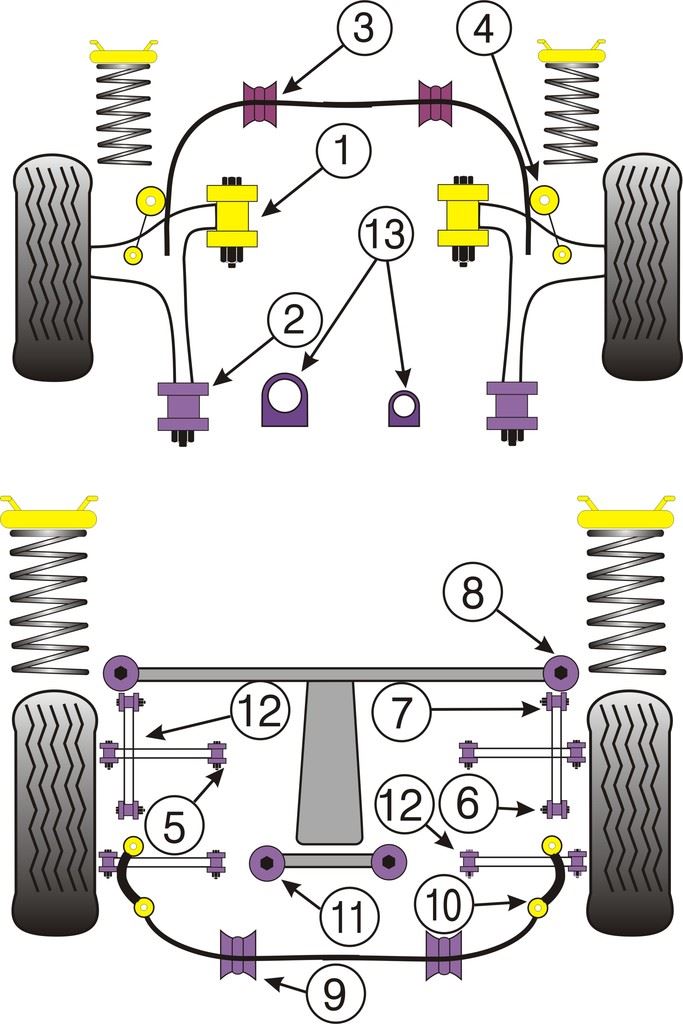 3
4
1
13
2
8
12
7
5
12
6
11
10
9