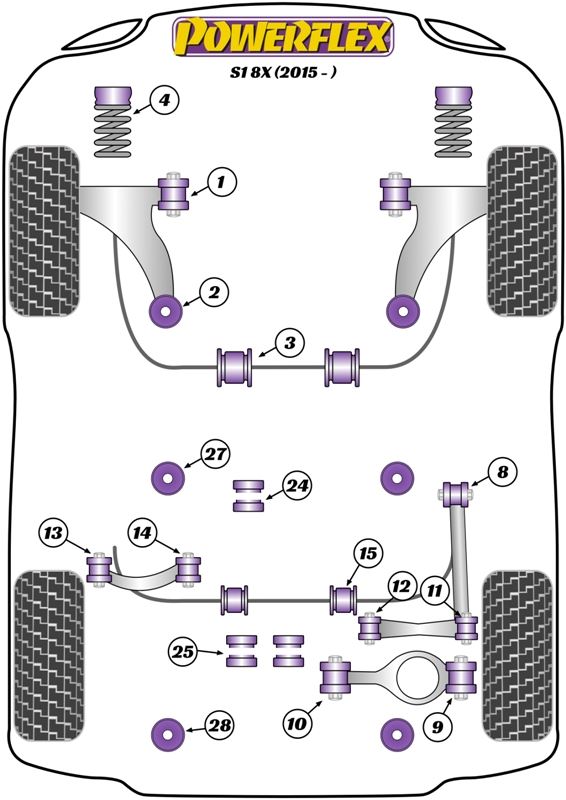 POWERFLEX
S1 8X (2015 - )

4
1
2
3
27
24
8
13
14
15
12
11
25
10
9
28