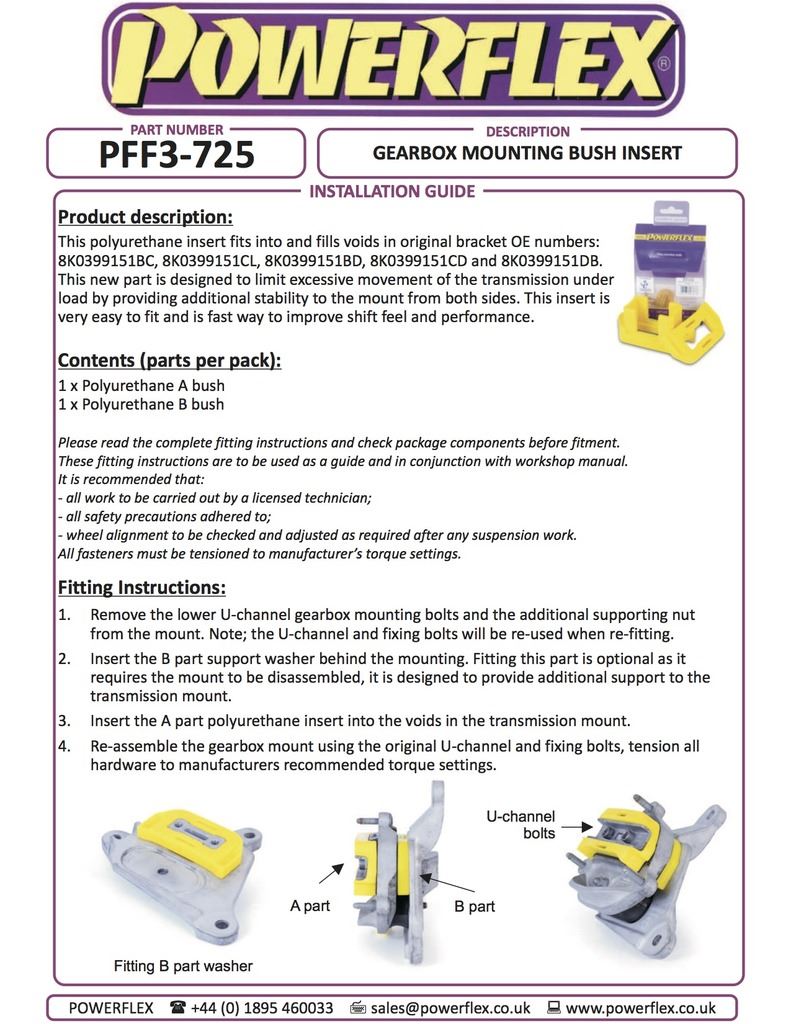 POWERFLEX®

PART NUMBER
PFF3-725

DESCRIPTION
GEARBOX MOUNTING BUSH INSERT

INSTALLATION GUIDE

Product description:
This polyurethane insert fits into and fills voids in original bracket OE numbers: 8K0399151BC, 8K0399151CL, 8K0399151BD, 8K0399151CD and 8K0399151DB. This new part is designed to limit excessive movement of the transmission under load by providing additional stability to the mount from both sides. This insert is very easy to fit and is fast way to improve shift feel and performance.

POWERFLEX

Contents (parts per pack):
1 x Polyurethane A bush
1 x Polyurethane B bush

Please read the complete fitting instructions and check package components before fitment.
These fitting instructions are to be used as a guide and in conjunction with workshop manual.
It is recommended that:
- all work to be carried out by a licensed technician;
- all safety precautions adhered to;
- wheel alignment to be checked and adjusted as required after any suspension work.
All fasteners must be tensioned to manufacturer's torque settings.

Fitting Instructions:
1. Remove the lower U-channel gearbox mounting bolts and the additional supporting nut from the mount. Note; the U-channel and fixing bolts will be re-used when re-fitting.
2. Insert the B part support washer behind the mounting. Fitting this part is optional as it requires the mount to be disassembled, it is designed to provide additional support to the transmission mount.
3. Insert the A part polyurethane insert into the voids in the transmission mount.
4. Re-assemble the gearbox mount using the original U-channel and fixing bolts, tension all hardware to manufacturers recommended torque settings.

Fitting B part washer

A part

B part

U-channel bolts

POWERFLEX ☎ +44 (0) 1895 460033 ✉ sales@powerflex.co.uk 💻 www.powerflex.co.uk