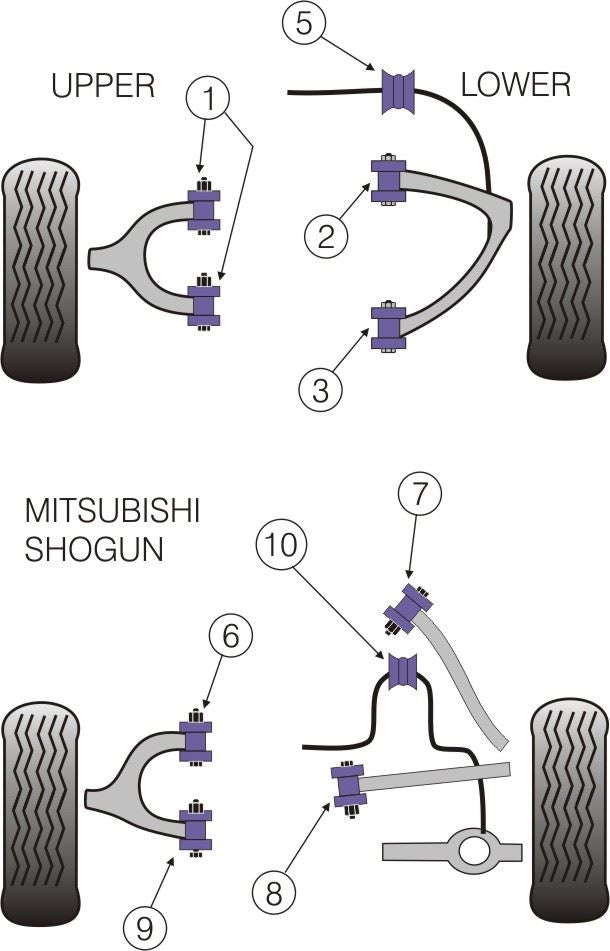 5
UPPER
1
LOWER
2
3

MITSUBISHI SHOGUN
7
10
6
8
9