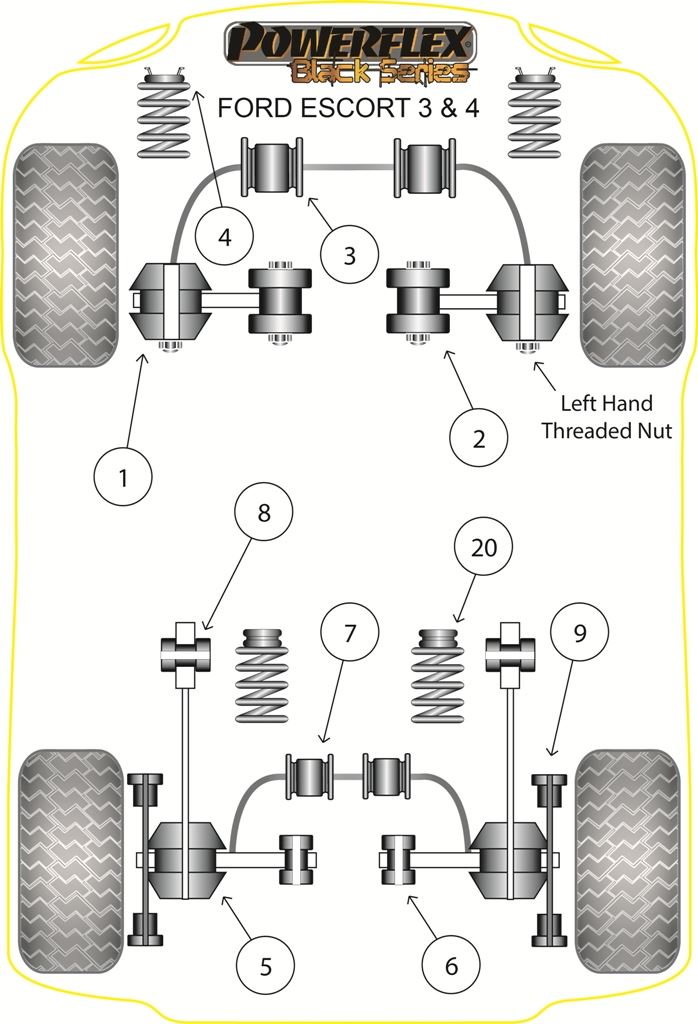 POWERFLEX
Black Series

FORD ESCORT 3 & 4

4

3

Left Hand Threaded Nut

2

1

8

20

7

9

5

6