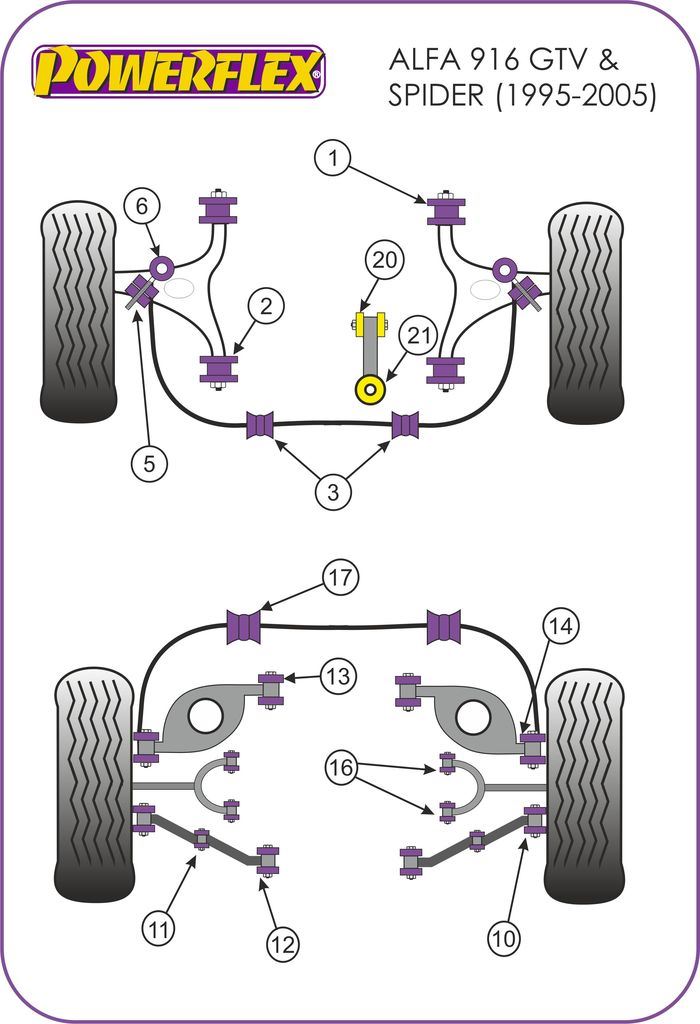 POWERFLEX®

ALFA 916 GTV & SPIDER (1995-2005)

1

6

20

2

21

5

3

17

14

13

16

11

12

10