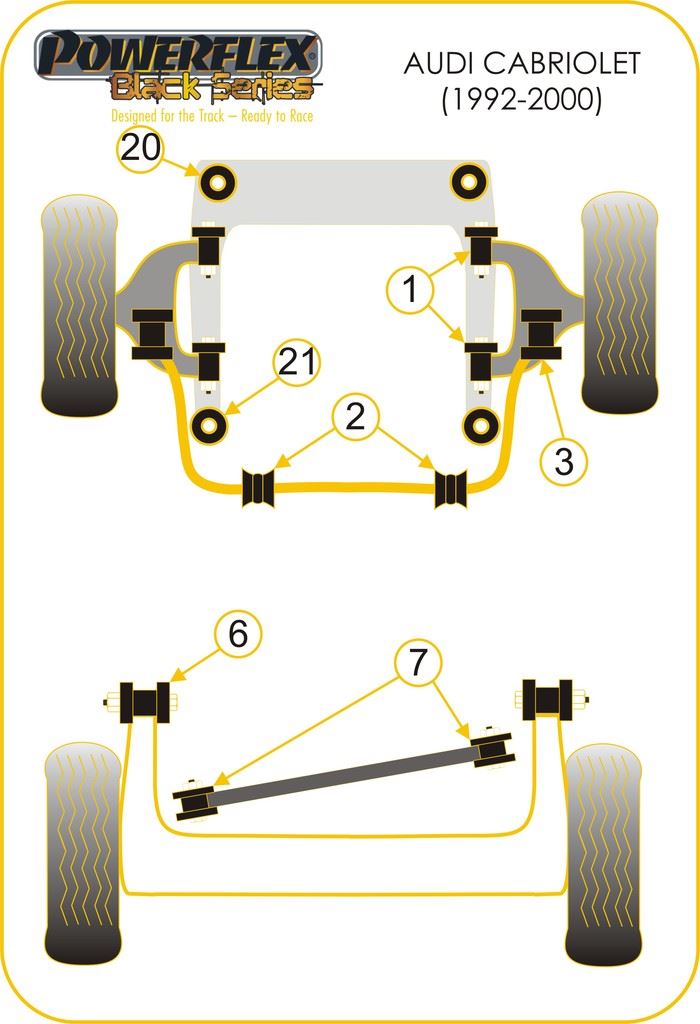 POWERFLEX
Black Series
Designed for the Track – Ready to Race

AUDI CABRIOLET
(1992-2000)

20

1

21

2

3

6

7