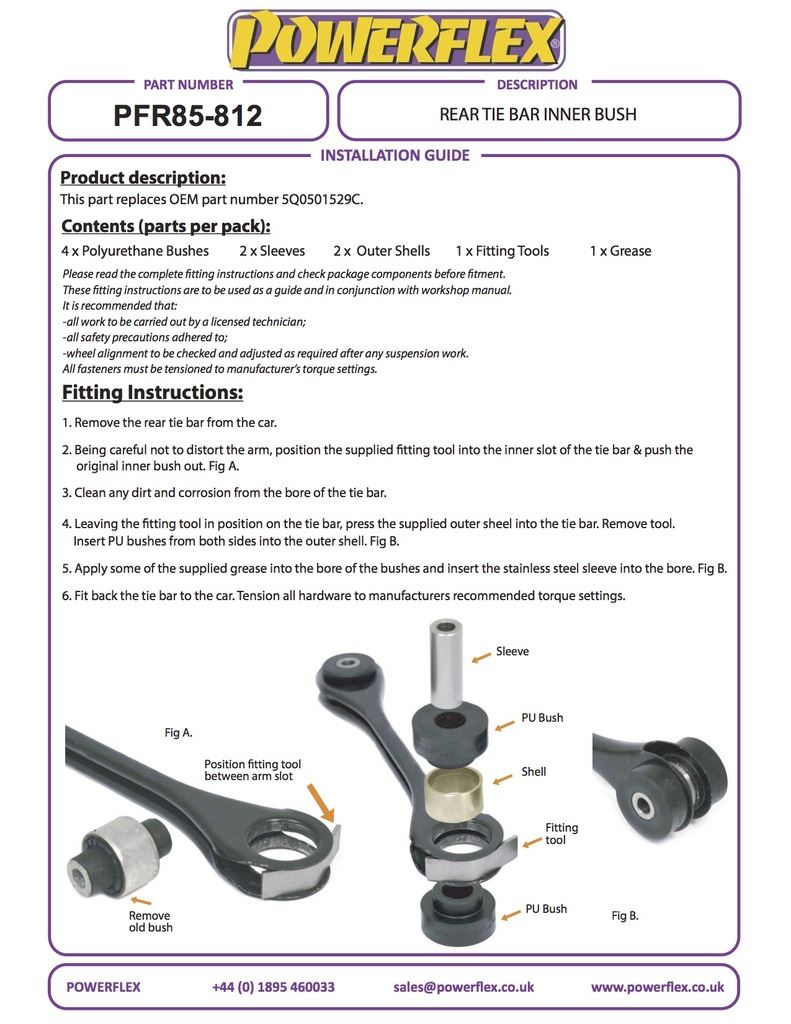 POWERFLEX

PART NUMBER
PFR85-812

DESCRIPTION
REAR TIE BAR INNER BUSH

INSTALLATION GUIDE

Product description:
This part replaces OEM part number 5Q0501529C.

Contents (parts per pack):
4 x Polyurethane Bushes 2 x Sleeves 2 x Outer Shells 1 x Fitting Tools 1 x Grease

Please read the complete fitting instructions and check package components before fitment.
These fitting instructions are to be used as a guide and in conjunction with workshop manual.
It is recommended that:
-all work to be carried out by a licensed technician;
-all safety precautions adhered to;
-wheel alignment to be checked and adjusted as required after any suspension work.
All fasteners must be tensioned to manufacturer's torque settings.

Fitting Instructions:

1. Remove the rear tie bar from the car.

2. Being careful not to distort the arm, position the supplied fitting tool into the inner slot of the tie bar & push the original inner bush out. Fig A.

3. Clean any dirt and corrosion from the bore of the tie bar.

4. Leaving the fitting tool in position on the tie bar, press the supplied outer sheel into the tie bar. Remove tool. Insert PU bushes from both sides into the outer shell. Fig B.

5. Apply some of the supplied grease into the bore of the bushes and insert the stainless steel sleeve into the bore. Fig B.

6. Fit back the tie bar to the car. Tension all hardware to manufacturers recommended torque settings.

Fig A.
Position fitting tool between arm slot
Remove old bush

Sleeve
PU Bush
Shell
Fitting tool
PU Bush
Fig B.

POWERFLEX +44 (0) 1895 460033 sales@powerflex.co.uk www.powerflex.co.uk