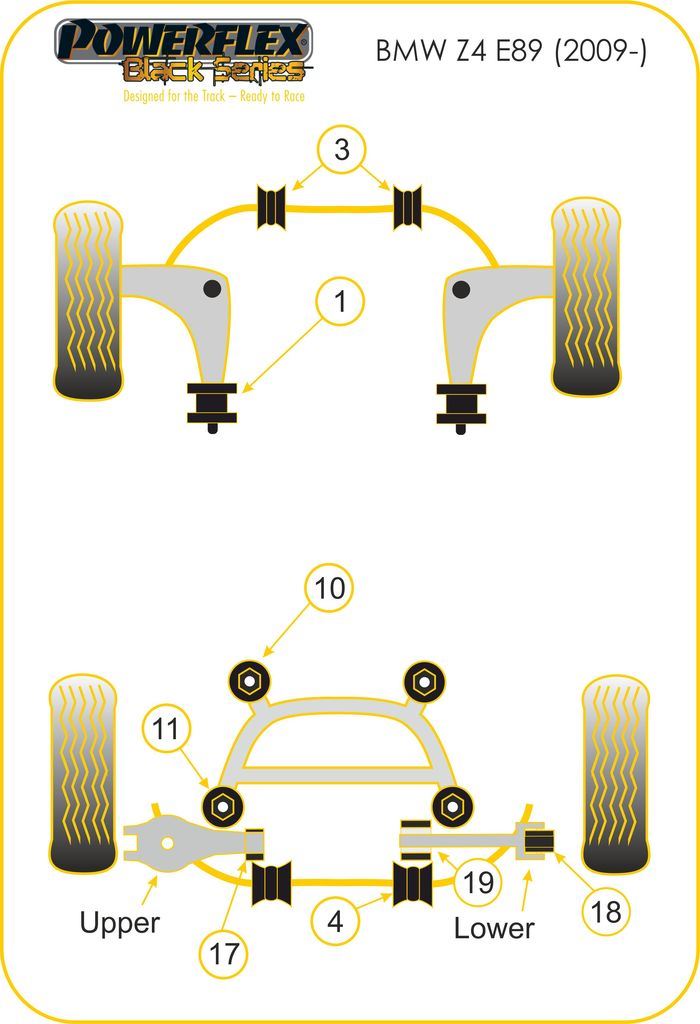 POWERFLEX
Black Series
Designed for the Track – Ready to Race

BMW Z4 E89 (2009-)

3

1

10

11

Upper

17

4

19

Lower

18