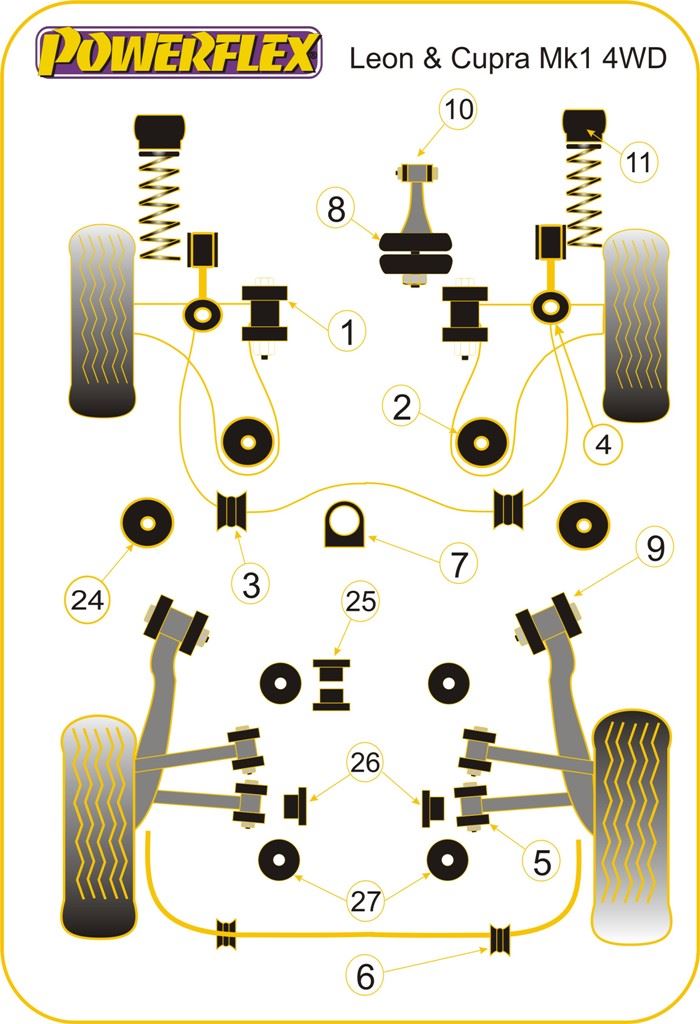 POWERFLEX
Leon & Cupra Mk1 4WD

10
11
8
1
2
4
24
3
7
9
25
26
5
27
6