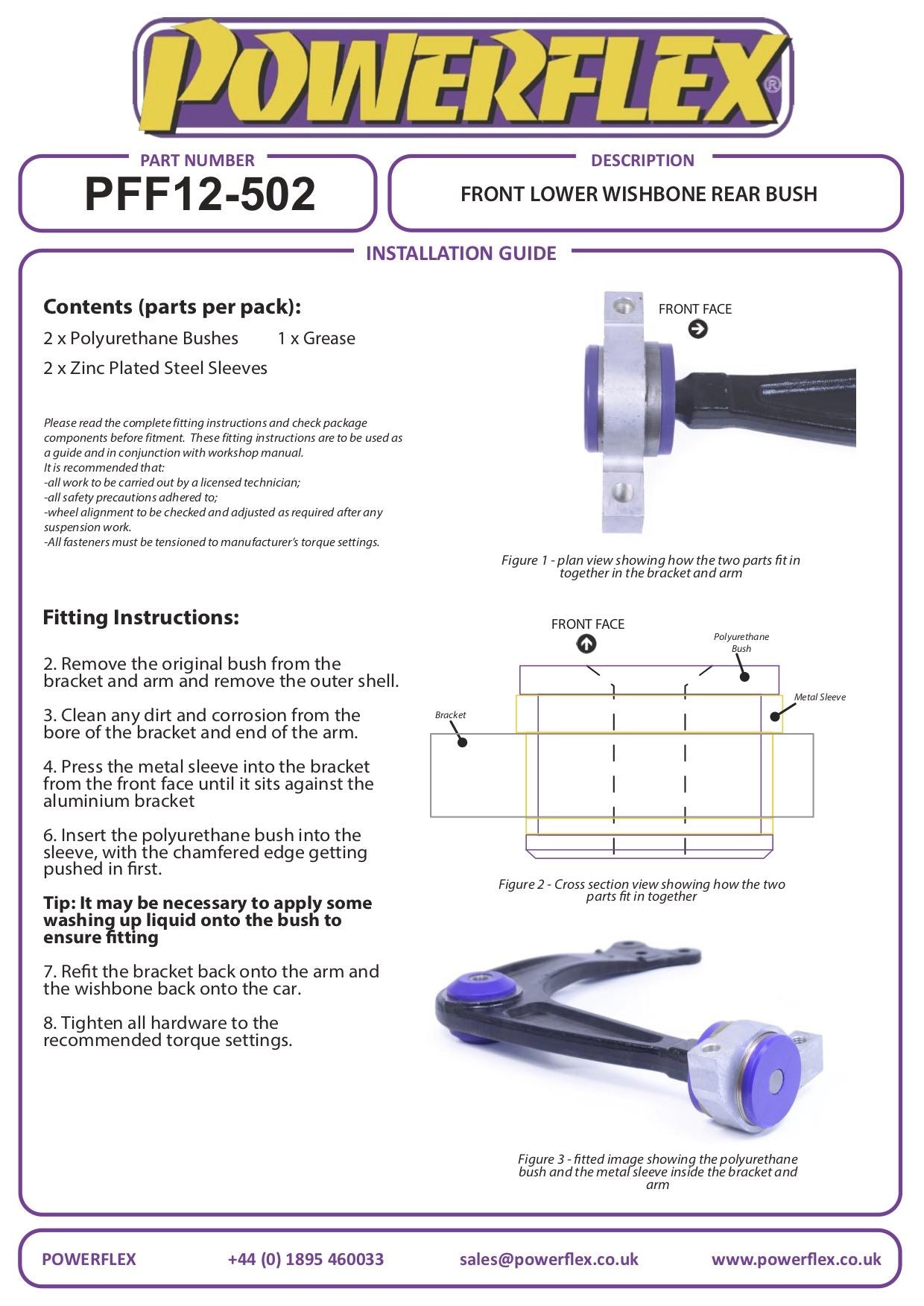 POWERFLEX®

PART NUMBER
PFF12-502

DESCRIPTION
FRONT LOWER WISHBONE REAR BUSH

INSTALLATION GUIDE

Contents (parts per pack):
2 x Polyurethane Bushes 1 x Grease
2 x Zinc Plated Steel Sleeves

Please read the complete fitting instructions and check package components before fitment. These fitting instructions are to be used as a guide and in conjunction with workshop manual.
It is recommended that:
-all work to be carried out by a licensed technician;
-all safety precautions adhered to;
-wheel alignment to be checked and adjusted as required after any suspension work.
-All fasteners must be tensioned to manufacturer's torque settings.

FRONT FACE

Figure 1 - plan view showing how the two parts fit in together in the bracket and arm

Fitting Instructions:

2. Remove the original bush from the bracket and arm and remove the outer shell.

3. Clean any dirt and corrosion from the bore of the bracket and end of the arm.

4. Press the metal sleeve into the bracket from the front face until it sits against the aluminium bracket

6. Insert the polyurethane bush into the sleeve, with the chamfered edge getting pushed in first.

Tip: It may be necessary to apply some washing up liquid onto the bush to ensure fitting

7. Refit the bracket back onto the arm and the wishbone back onto the car.

8. Tighten all hardware to the recommended torque settings.

FRONT FACE
Polyurethane Bush
Metal Sleeve
Bracket

Figure 2 - Cross section view showing how the two parts fit in together

Figure 3 - fitted image showing the polyurethane bush and the metal sleeve inside the bracket and arm

POWERFLEX +44 (0) 1895 460033 sales@powerflex.co.uk www.powerflex.co.uk