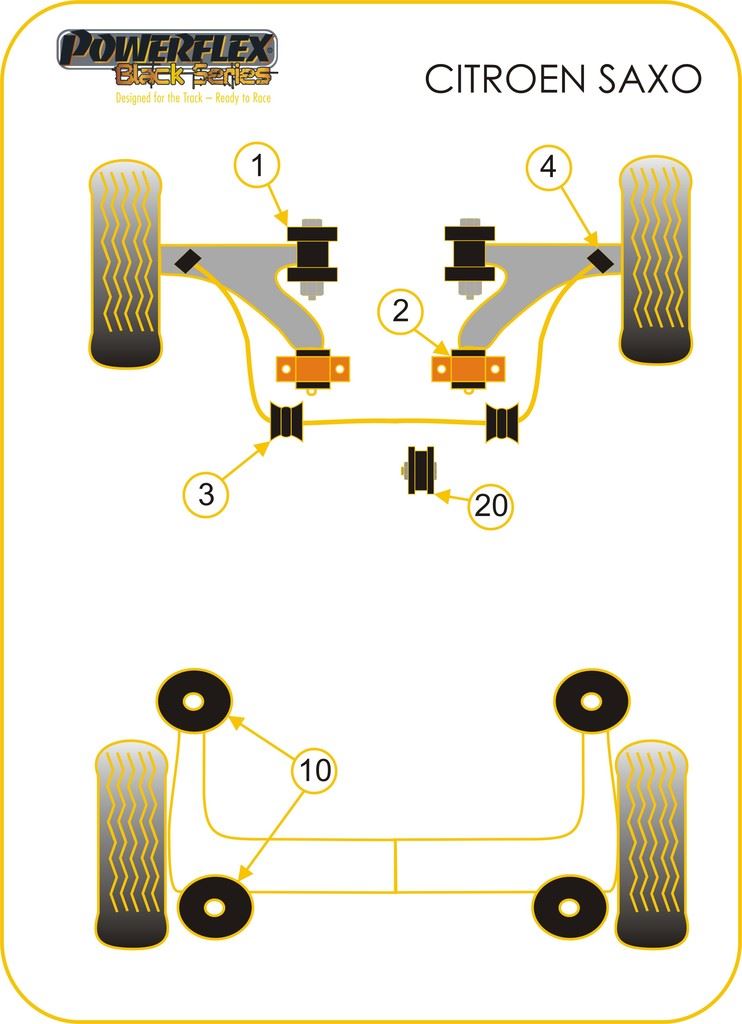 POWERFLEX
Black Series
Designed for the Track – Ready to Race

CITROEN SAXO

1

4

2

3

20

10