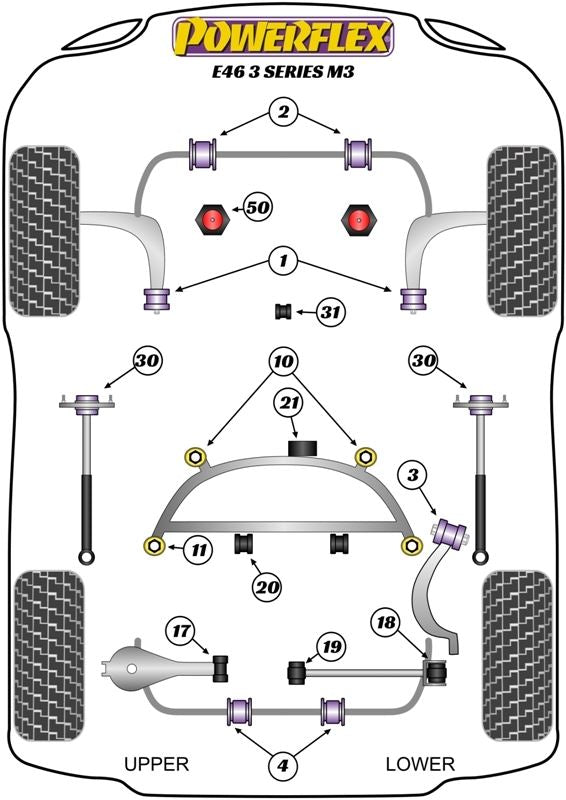 POWERFLEX
E46 3 SERIES M3

2
50
1
31
30
10
30
21
3
11
20
17
19
18
4
UPPER
LOWER