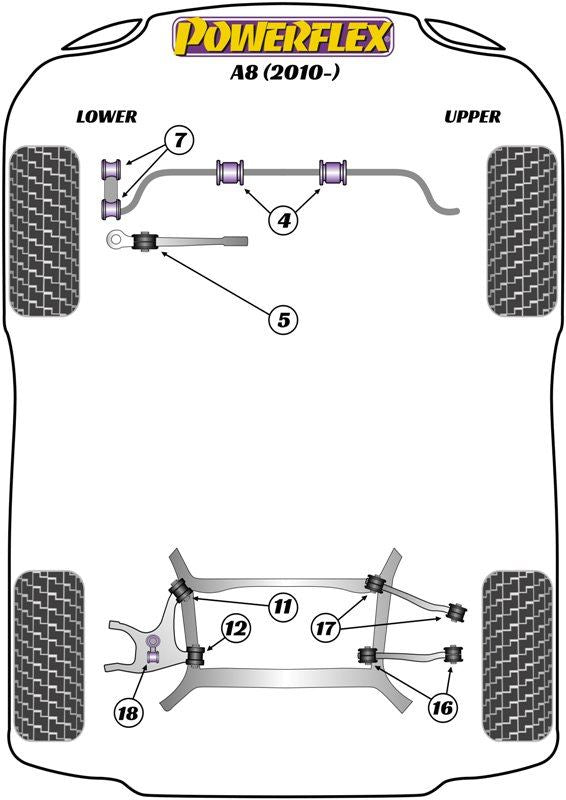 POWERFLEX
A8 (2010-)

LOWER

UPPER

7

4

5

11

12

17

18

16