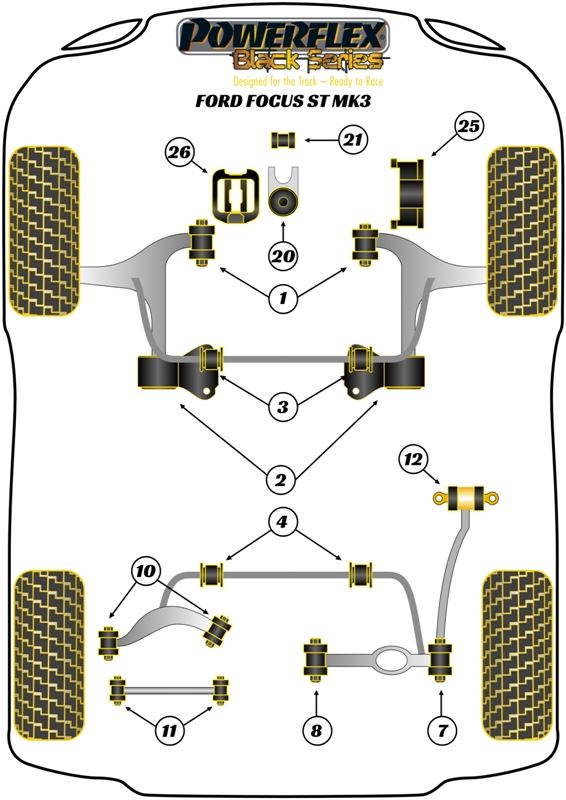 POWERFLEX
Black Series
Designed for the Track – Ready to Race
FORD FOCUS ST MK3

26
21
25
20
1
3
2
12
4
10
11
8
7