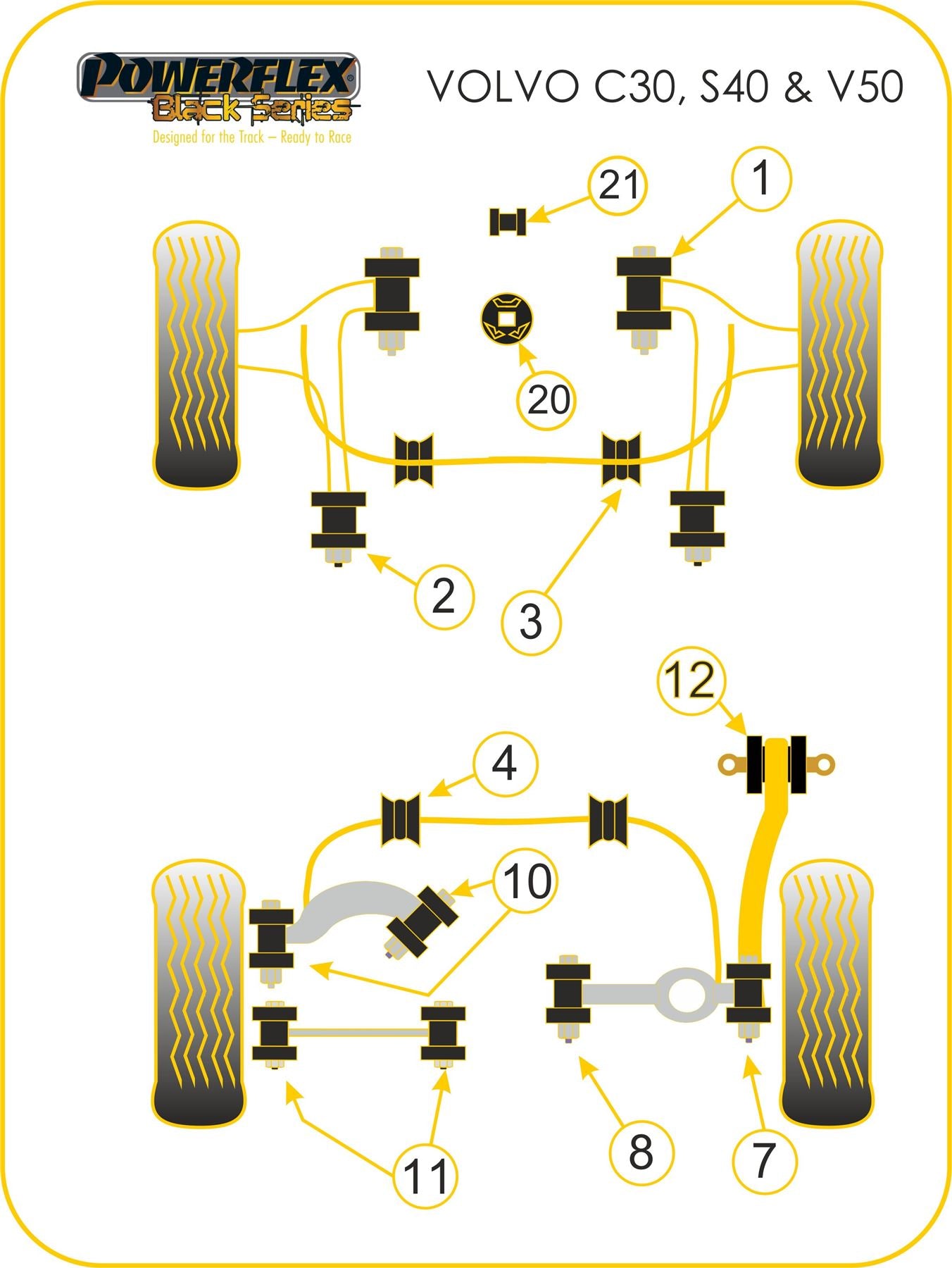 POWERFLEX®
Black Series
Designed for the Track – Ready to Race

VOLVO C30, S40 & V50

21
1
20
2
3
12
4
10
11
8
7