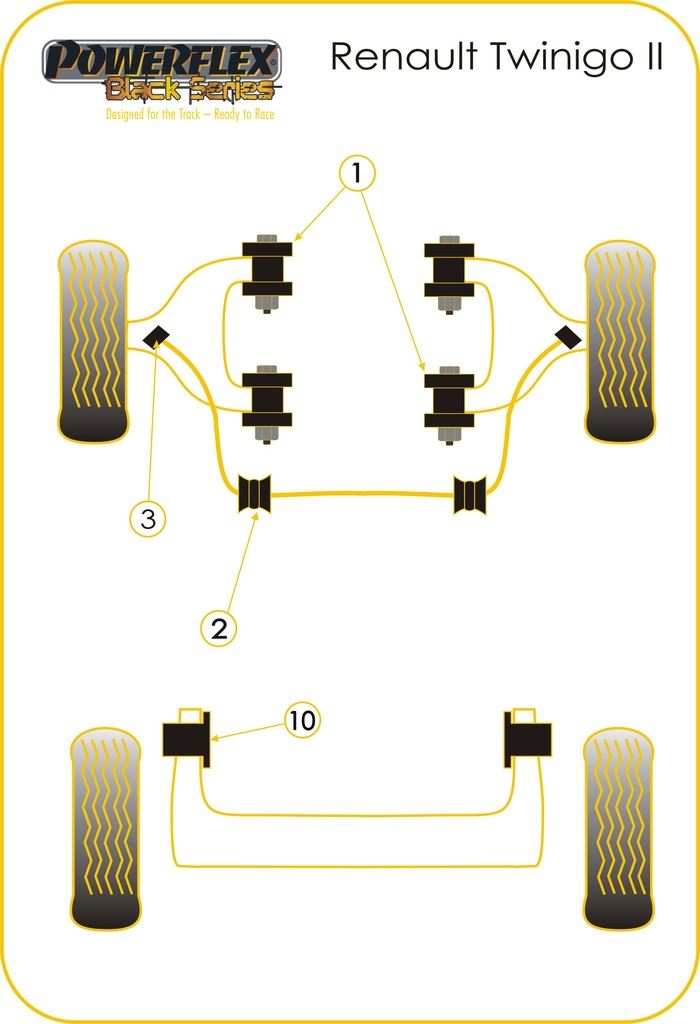 POWERFLEX
Black Series
Designed for the Track – Ready to Race

Renault Twinigo II

1

3

2

10