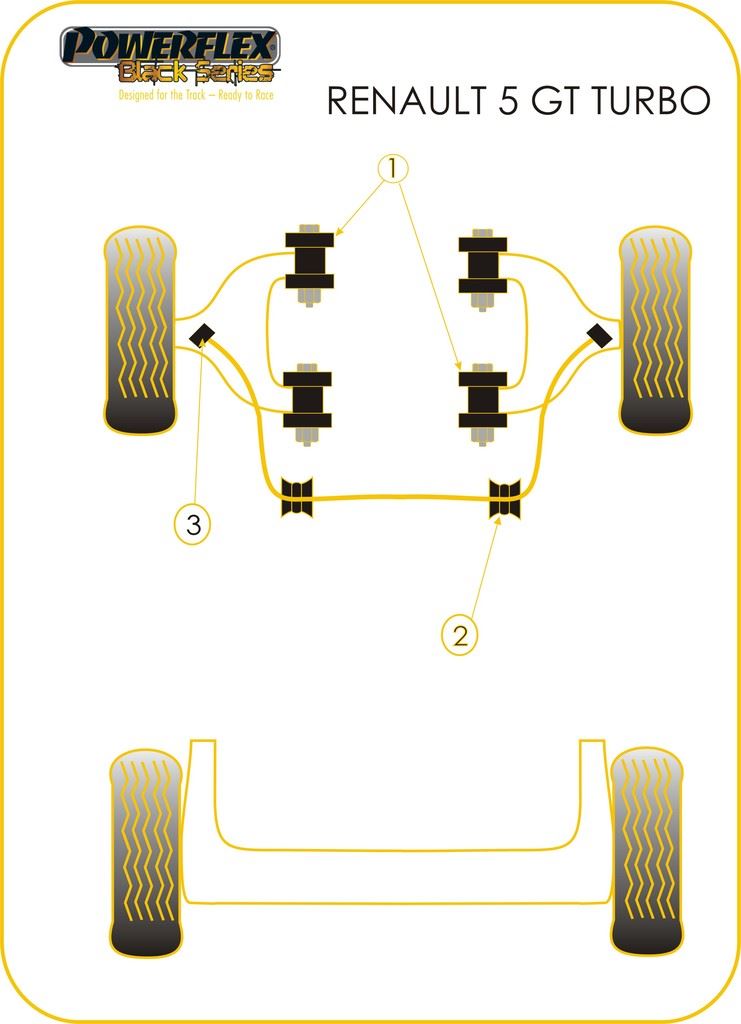 POWERFLEX
Black Series
Designed for the Track – Ready to Race

RENAULT 5 GT TURBO

1

3

2