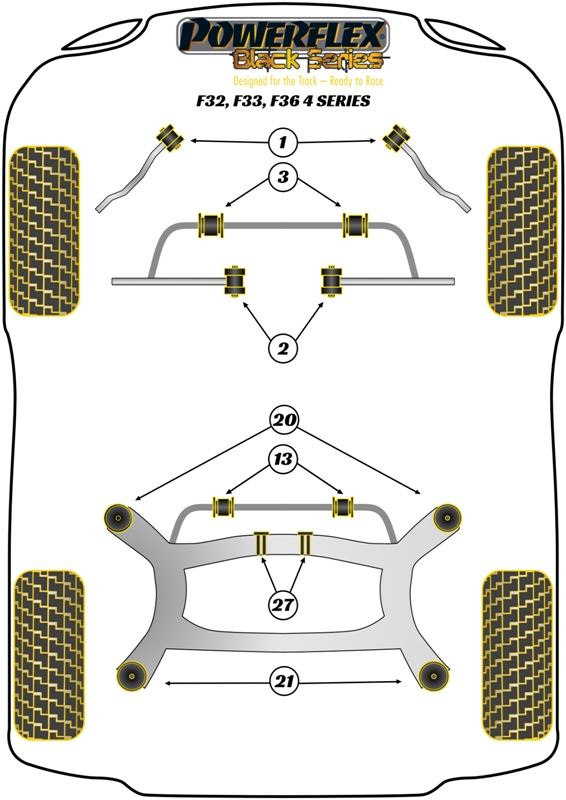 POWERFLEX
Black Series
Designed for the Track – Ready to Race
F32, F33, F36 4 SERIES

1
3
2
20
13
27
21