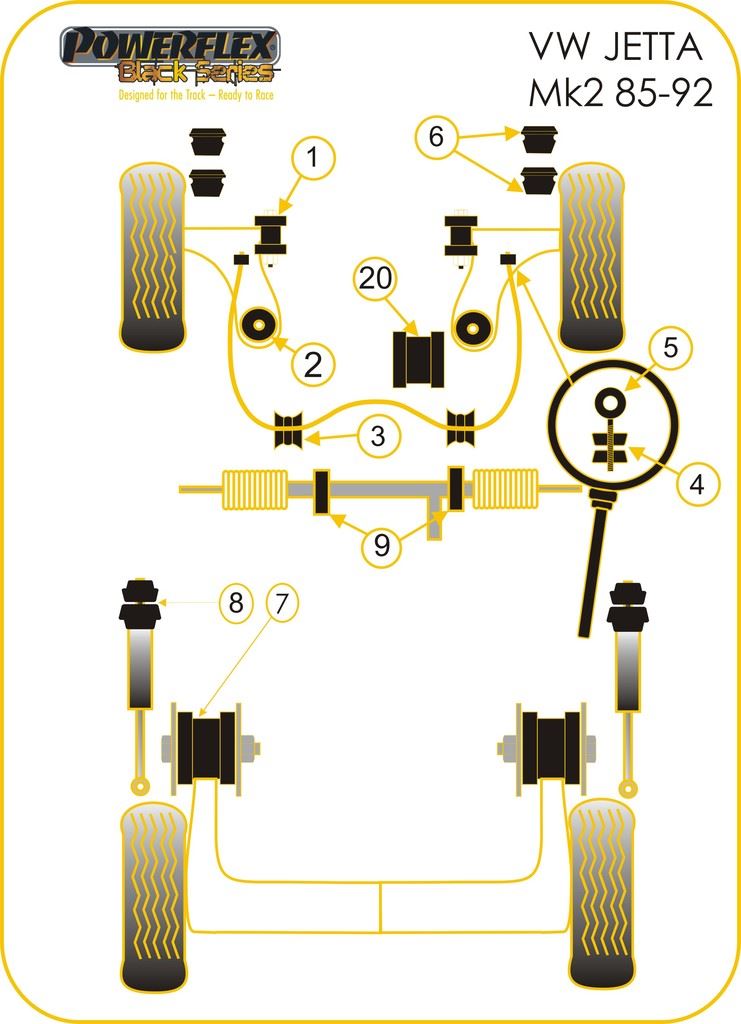 POWERFLEX
Black Series
Designed for the Track – Ready to Race

VW JETTA
Mk2 85-92

1
6
20
2
5
3
4
9
8
7