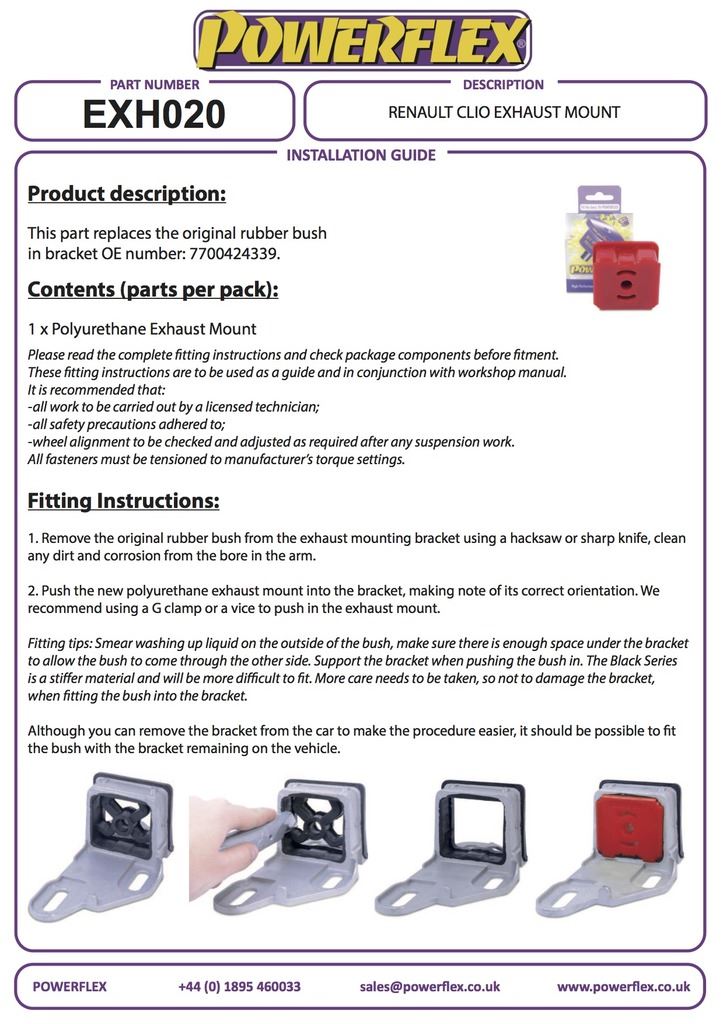 POWERFLEX

PART NUMBER
EXH020

DESCRIPTION
RENAULT CLIO EXHAUST MOUNT

INSTALLATION GUIDE

Product description:

This part replaces the original rubber bush in bracket OE number: 7700424339.

Contents (parts per pack):

1 x Polyurethane Exhaust Mount

Please read the complete fitting instructions and check package components before fitment. These fitting instructions are to be used as a guide and in conjunction with workshop manual. It is recommended that:
-all work to be carried out by a licensed technician;
-all safety precautions adhered to;
-wheel alignment to be checked and adjusted as required after any suspension work.
All fasteners must be tensioned to manufacturer's torque settings.

Fitting Instructions:

1. Remove the original rubber bush from the exhaust mounting bracket using a hacksaw or sharp knife, clean any dirt and corrosion from the bore in the arm.

2. Push the new polyurethane exhaust mount into the bracket, making note of its correct orientation. We recommend using a G clamp or a vice to push in the exhaust mount.

Fitting tips: Smear washing up liquid on the outside of the bush, make sure there is enough space under the bracket to allow the bush to come through the other side. Support the bracket when pushing the bush in. The Black Series is a stiffer material and will be more difficult to fit. More care needs to be taken, so not to damage the bracket, when fitting the bush into the bracket.

Although you can remove the bracket from the car to make the procedure easier, it should be possible to fit the bush with the bracket remaining on the vehicle.

POWERFLEX    +44 (0) 1895 460033    sales@powerflex.co.uk    www.powerflex.co.uk