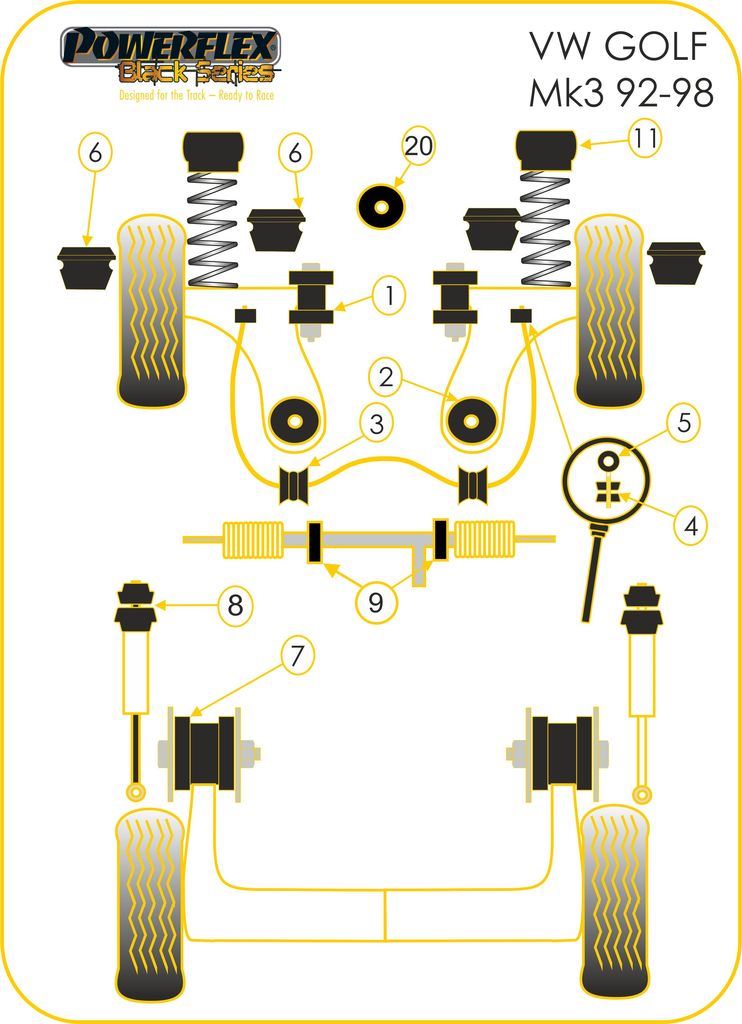 POWERFLEX
Black Series
Designed for the Track – Ready to Race

VW GOLF
Mk3 92-98

6
6
20
11
1
2
3
5
4
9
8
7