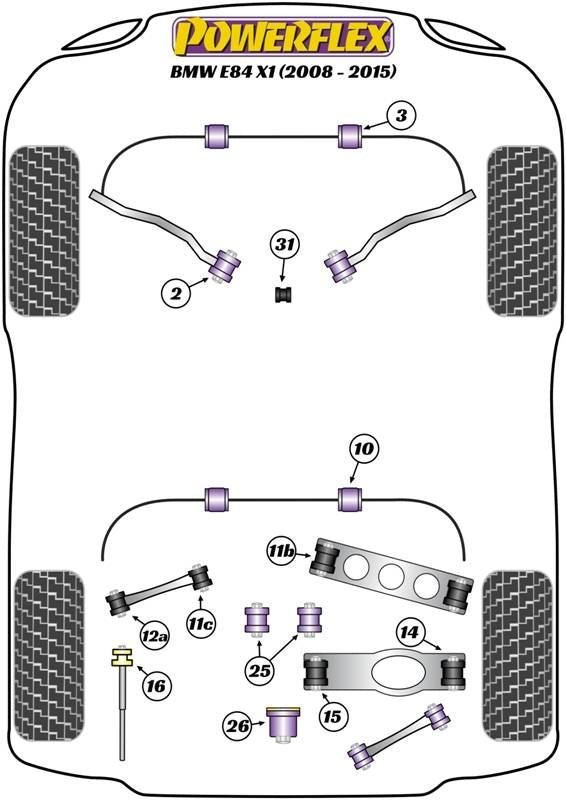 POWERFLEX
BMW E84 X1 (2008 - 2015)

3
31
2
10
11b
12a
11c
14
25
16
15
26