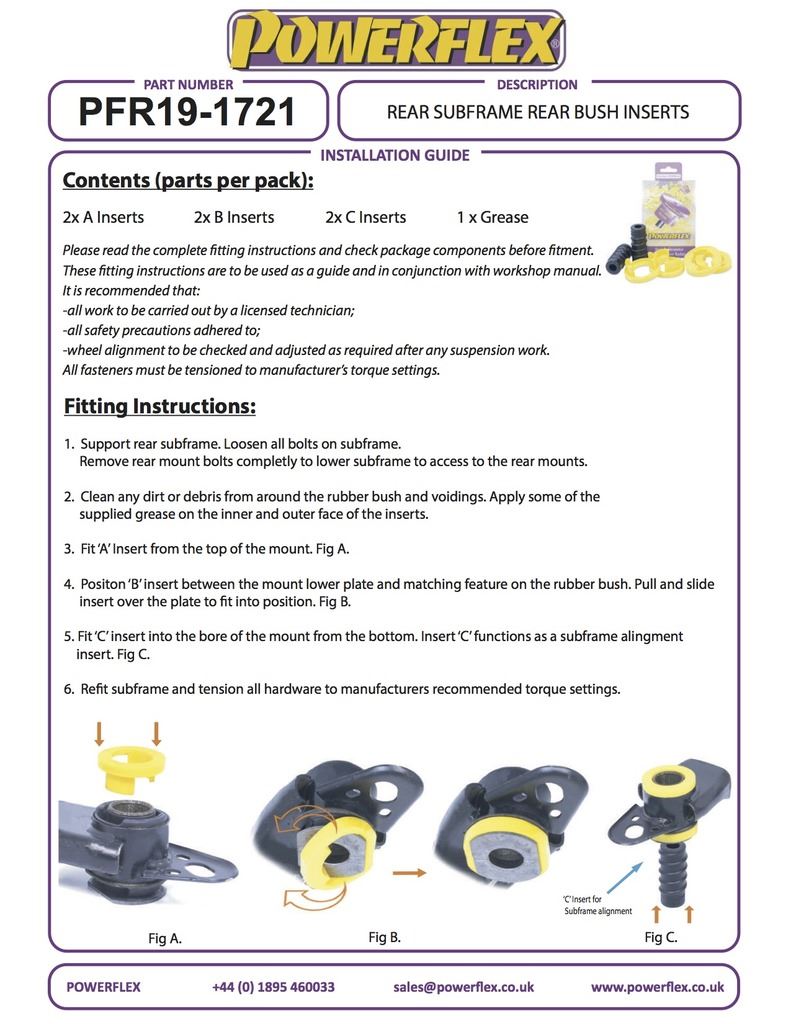 POWERFLEX

PART NUMBER
PFR19-1721

DESCRIPTION
REAR SUBFRAME REAR BUSH INSERTS

INSTALLATION GUIDE

Contents (parts per pack):

2x A Inserts 2x B Inserts 2x C Inserts 1 x Grease

Please read the complete fitting instructions and check package components before fitment. These fitting instructions are to be used as a guide and in conjunction with workshop manual. It is recommended that:
-all work to be carried out by a licensed technician;
-all safety precautions adhered to;
-wheel alignment to be checked and adjusted as required after any suspension work.
All fasteners must be tensioned to manufacturer's torque settings.

Fitting Instructions:

1. Support rear subframe. Loosen all bolts on subframe. Remove rear mount bolts completly to lower subframe to access to the rear mounts.

2. Clean any dirt or debris from around the rubber bush and voidings. Apply some of the supplied grease on the inner and outer face of the inserts.

3. Fit 'A' Insert from the top of the mount. Fig A.

4. Positon 'B' insert between the mount lower plate and matching feature on the rubber bush. Pull and slide insert over the plate to fit into position. Fig B.

5. Fit 'C' insert into the bore of the mount from the bottom. Insert 'C' functions as a subframe alingment insert. Fig C.

6. Refit subframe and tension all hardware to manufacturers recommended torque settings.

'C' Insert for Subframe alignment

Fig A.
Fig B.
Fig C.

POWERFLEX +44 (0) 1895 460033 sales@powerflex.co.uk www.powerflex.co.uk