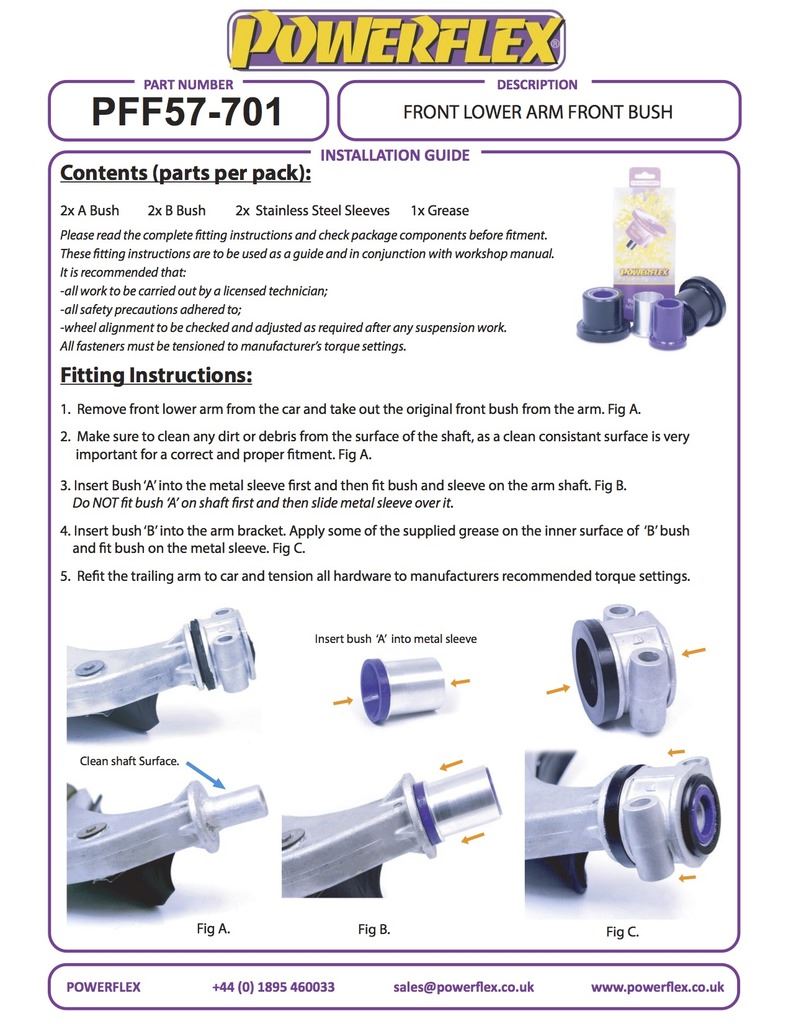 POWERFLEX

PART NUMBER
PFF57-701

DESCRIPTION
FRONT LOWER ARM FRONT BUSH

INSTALLATION GUIDE

Contents (parts per pack):

2x A Bush 2x B Bush 2x Stainless Steel Sleeves 1x Grease

Please read the complete fitting instructions and check package components before fitment. These fitting instructions are to be used as a guide and in conjunction with workshop manual. It is recommended that:
-all work to be carried out by a licensed technician;
-all safety precautions adhered to;
-wheel alignment to be checked and adjusted as required after any suspension work.
All fasteners must be tensioned to manufacturer's torque settings.

POWERFLEX

Fitting Instructions:

1. Remove front lower arm from the car and take out the original front bush from the arm. Fig A.

2. Make sure to clean any dirt or debris from the surface of the shaft, as a clean consistant surface is very important for a correct and proper fitment. Fig A.

3. Insert Bush 'A' into the metal sleeve first and then fit bush and sleeve on the arm shaft. Fig B.
Do NOT fit bush 'A' on shaft first and then slide metal sleeve over it.

4. Insert bush 'B' into the arm bracket. Apply some of the supplied grease on the inner surface of 'B' bush and fit bush on the metal sleeve. Fig C.

5. Refit the trailing arm to car and tension all hardware to manufacturers recommended torque settings.

Insert bush 'A' into metal sleeve

Clean shaft Surface.

Fig A.

Fig B.

Fig C.

POWERFLEX +44 (0) 1895 460033 sales@powerflex.co.uk www.powerflex.co.uk