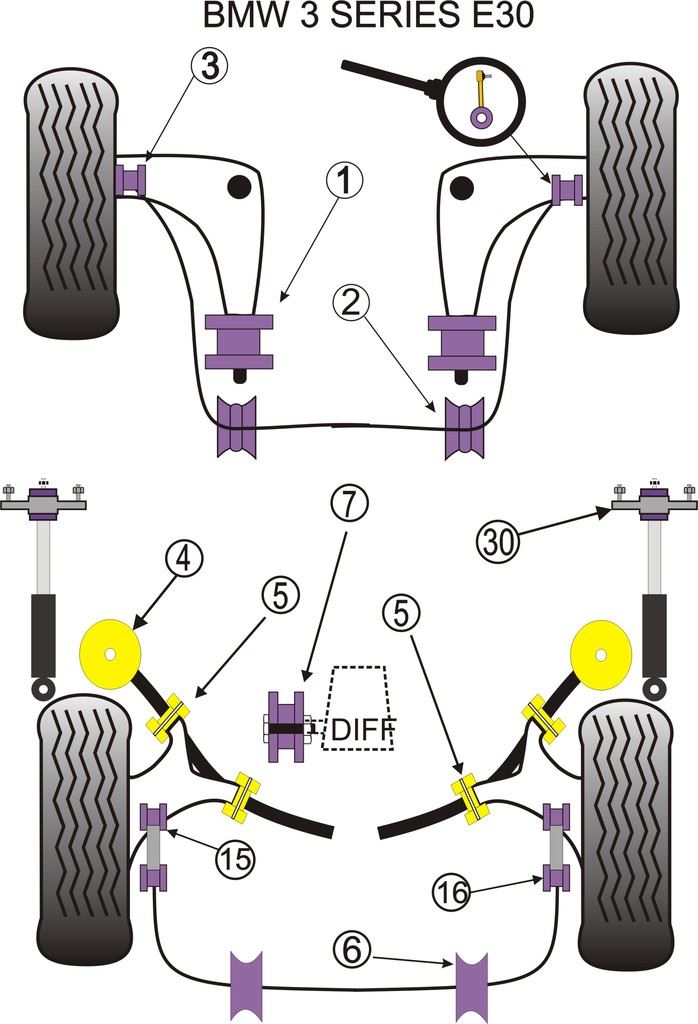 BMW 3 SERIES E30

3

1

2

7

30

4

5

5

DIFF

15

16

6